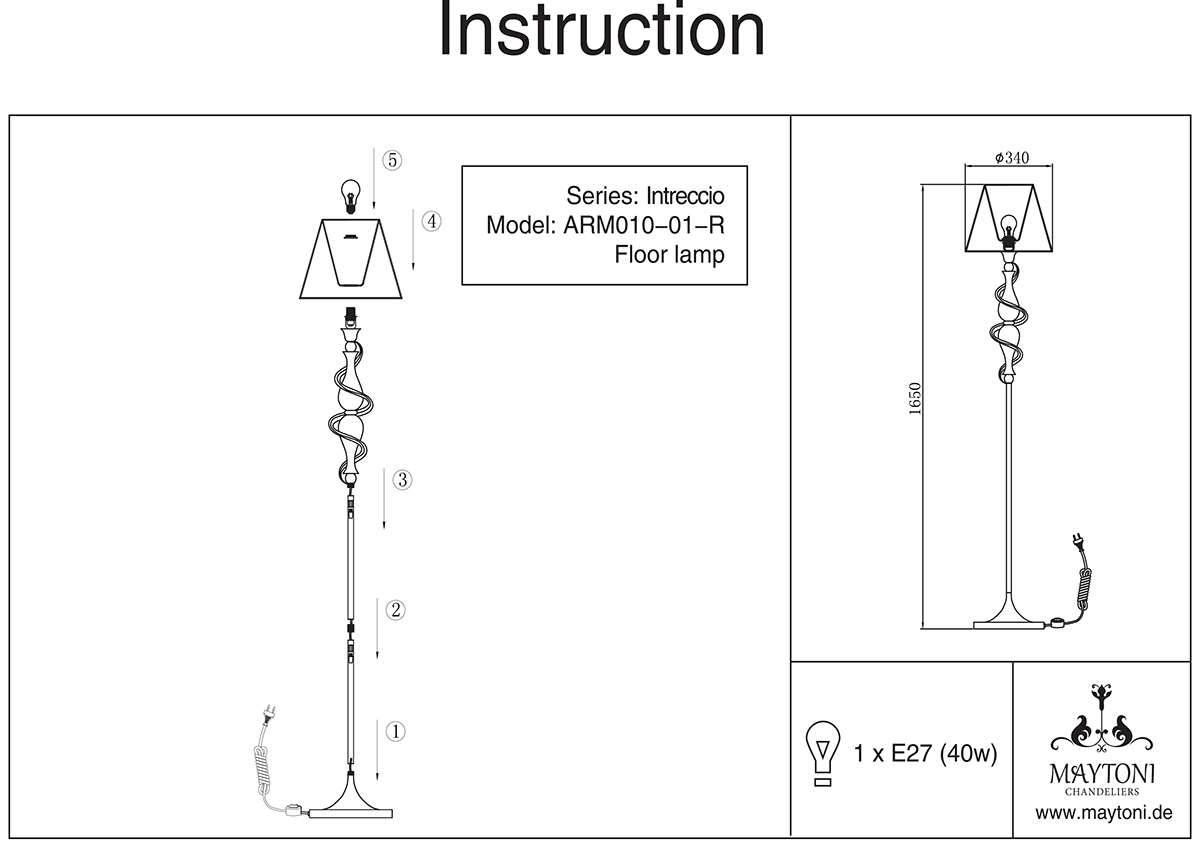 Instruction

⑤

④

Series: Intreccio
Model: ARM010-01-R
Floor lamp

③

②

①

ϕ340

1650

1 x E27 (40w)

MAYTONI
CHANDELIERS

www.maytoni.de