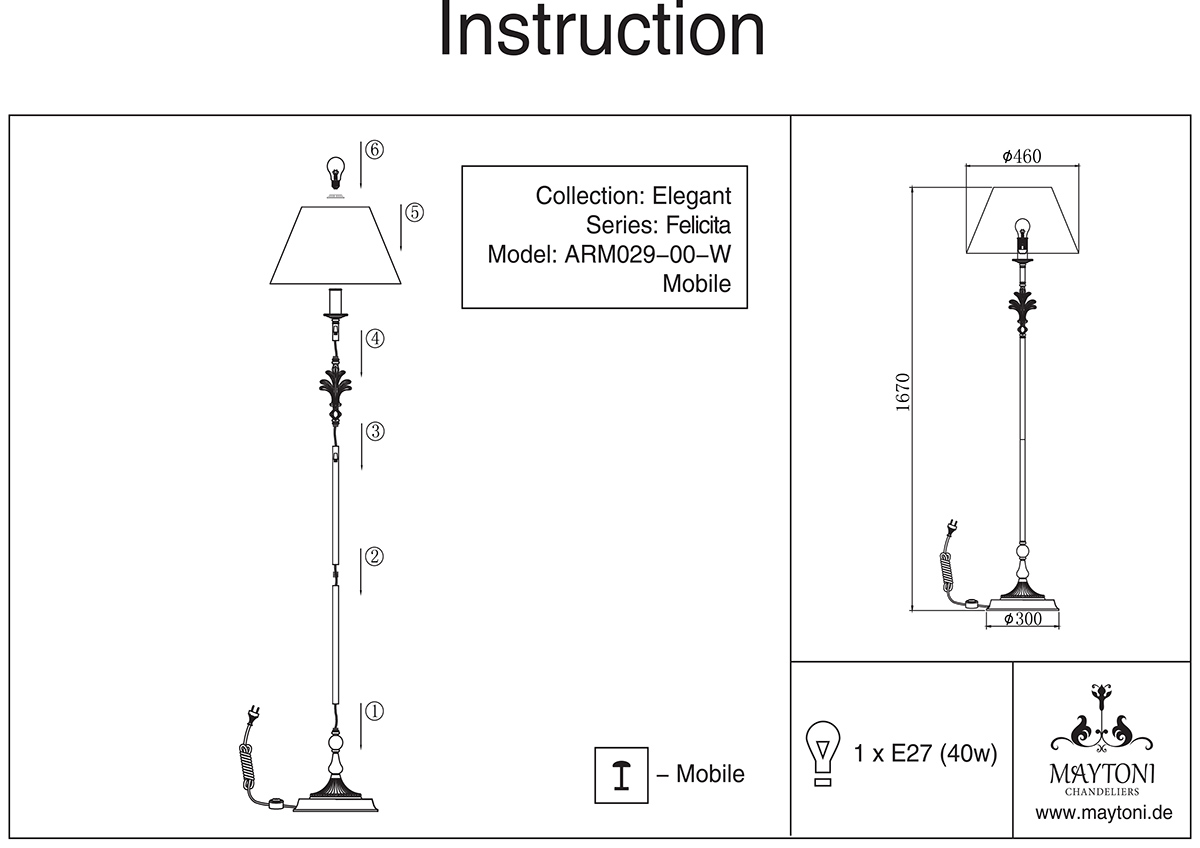 Instruction

⑥
⑤
④
③
②
①

Collection: Elegant
Series: Felicita
Model: ARM029-00-W
Mobile

– Mobile

$\phi 460$
1670
$\phi 300$

1 x E27 (40w)

MAYTONI
CHANDELIERS
www.maytoni.de