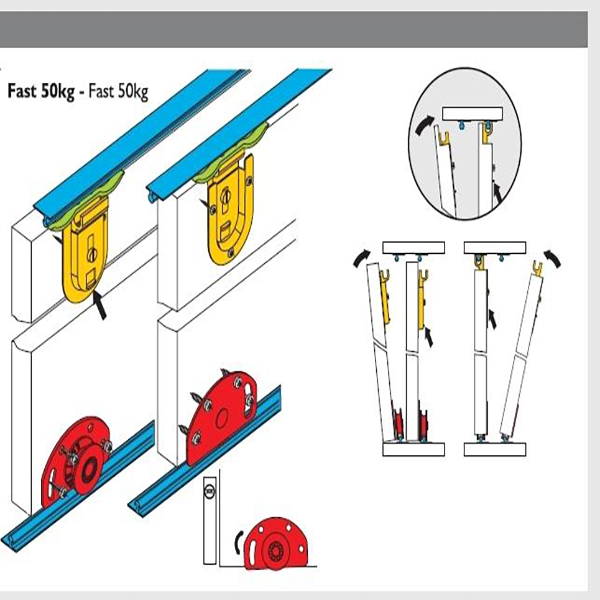 Fast 50kg - Fast 50kg