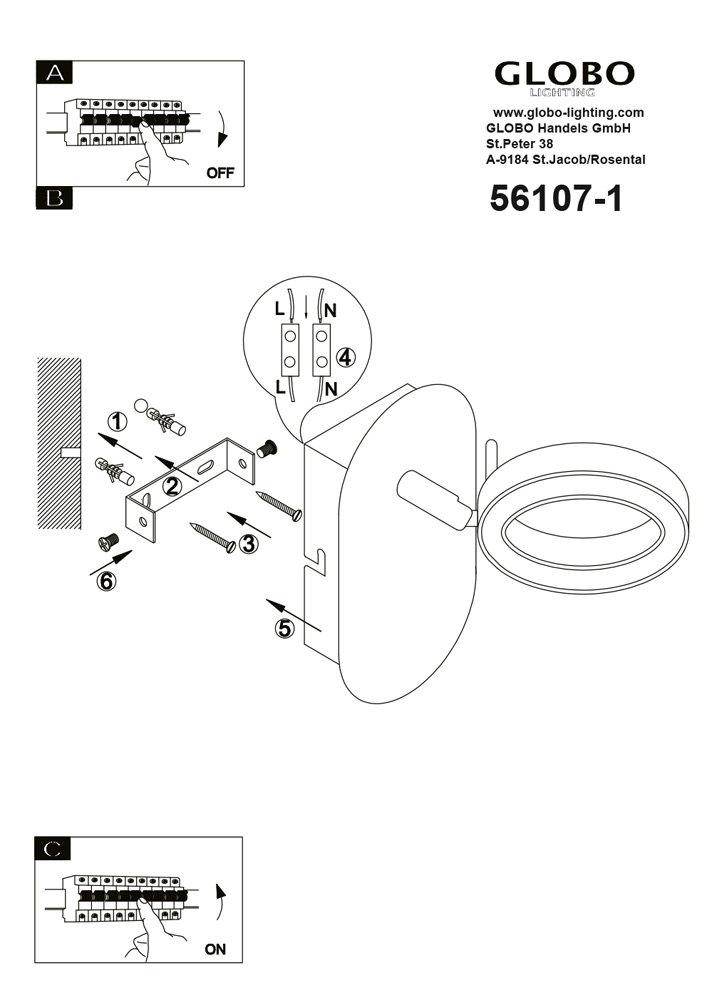 A

OFF

B

GLOBO
LIGHTING

www.globo-lighting.com
GLOBO Handels GmbH
St.Peter 38
A-9184 St.Jacob/Rosental

56107-1

L N
④
L N

①
②
③
⑥
⑤

C

ON