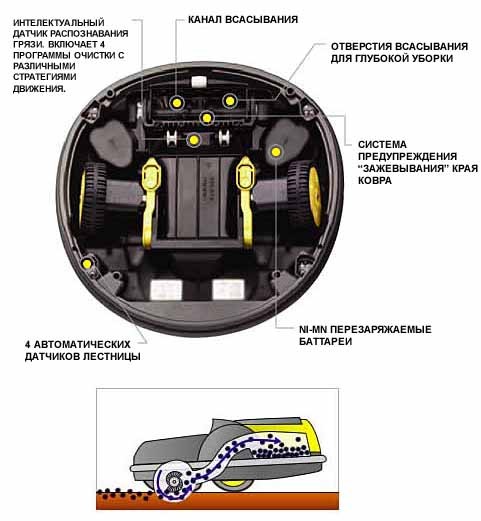 ИНТЕЛЕКТУАЛЬНЫЙ ДАТЧИК РАСПОЗНАВАНИЯ ГРЯЗИ. ВКЛЮЧАЕТ 4 ПРОГРАММЫ ОЧИСТКИ С РАЗЛИЧНЫМИ СТРАТЕГИЯМИ ДВИЖЕНИЯ.

КАНАЛ ВСАСЫВАНИЯ

ОТВЕРСТИЯ ВСАСЫВАНИЯ ДЛЯ ГЛУБОКОЙ УБОРКИ

СИСТЕМА ПРЕДУПРЕЖДЕНИЯ "ЗАЖЕВЫВАНИЯ" КРАЯ КОВРА

NI-MN ПЕРЕЗАРЯЖАЕМЫЕ БАТТАРЕИ

4 АВТОМАТИЧЕСКИХ ДАТЧИКОВ ЛЕСТНИЦЫ