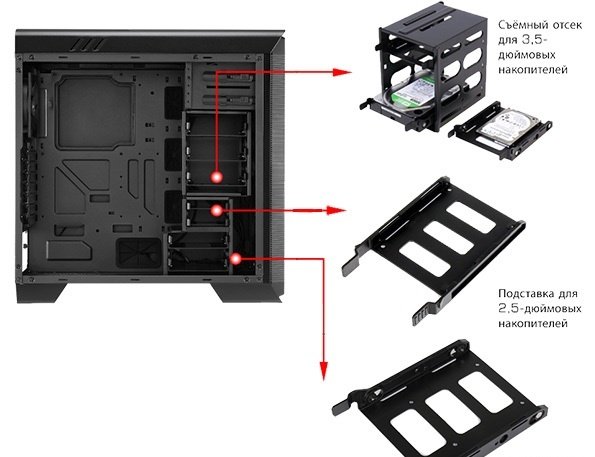 Съёмный отсек для 3,5-дюймовых накопителей

Подставка для 2,5-дюймовых накопителей