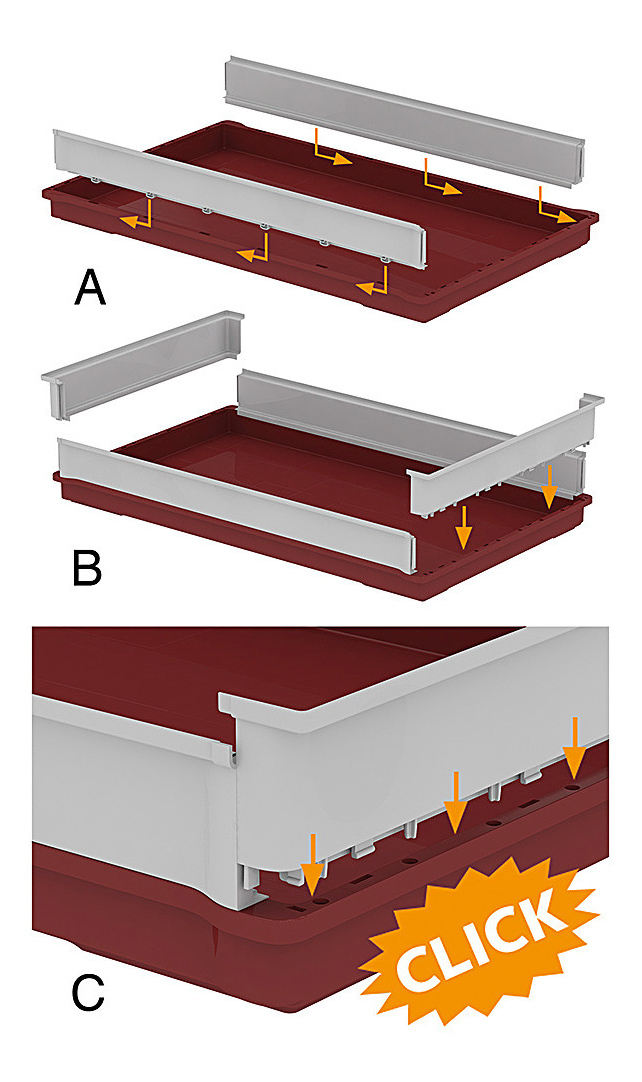 A

B

C

CLICK