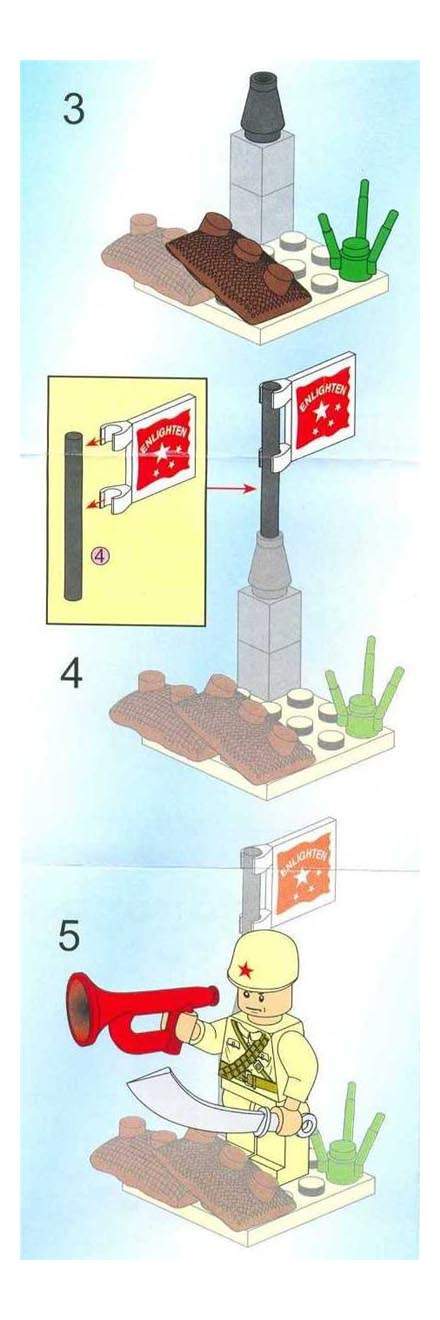 3

ENLIGHTEN

ENLIGHTEN

④

4

ENLIGHTEN

5