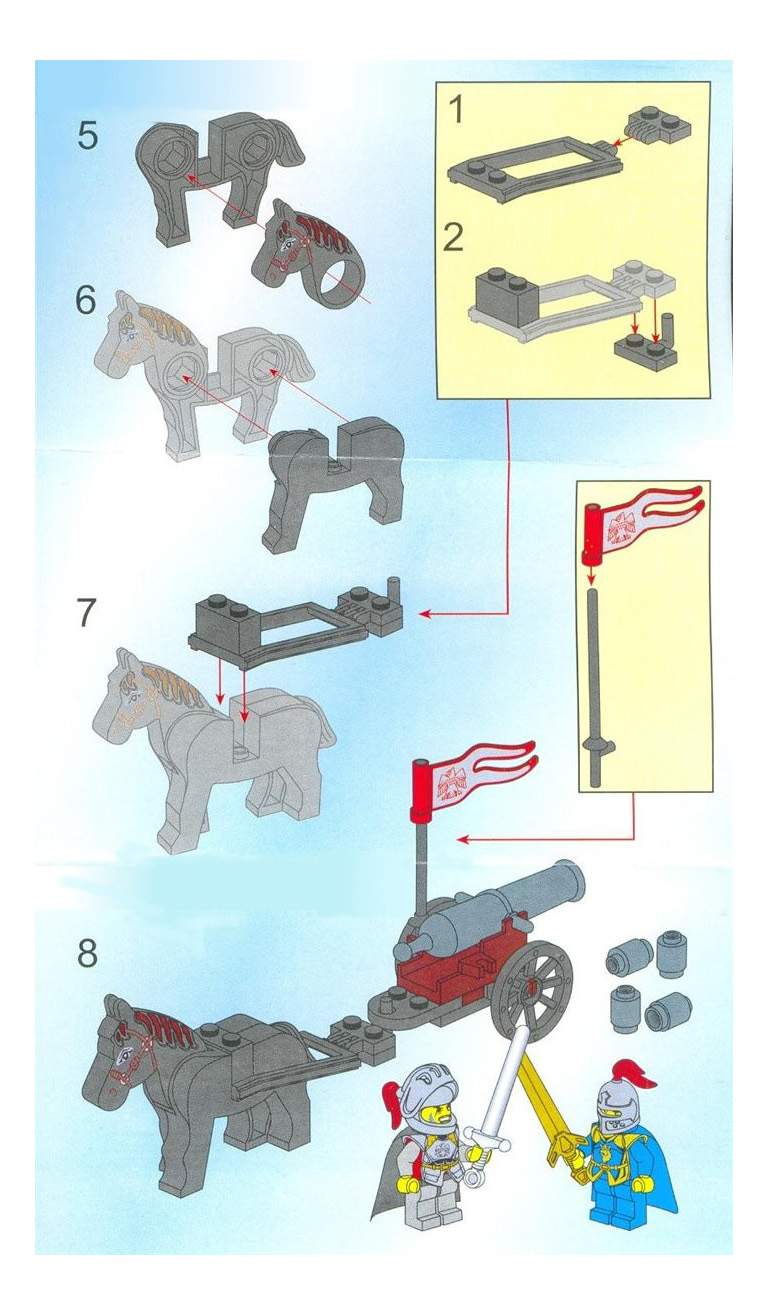 5

6

7

8

1

2