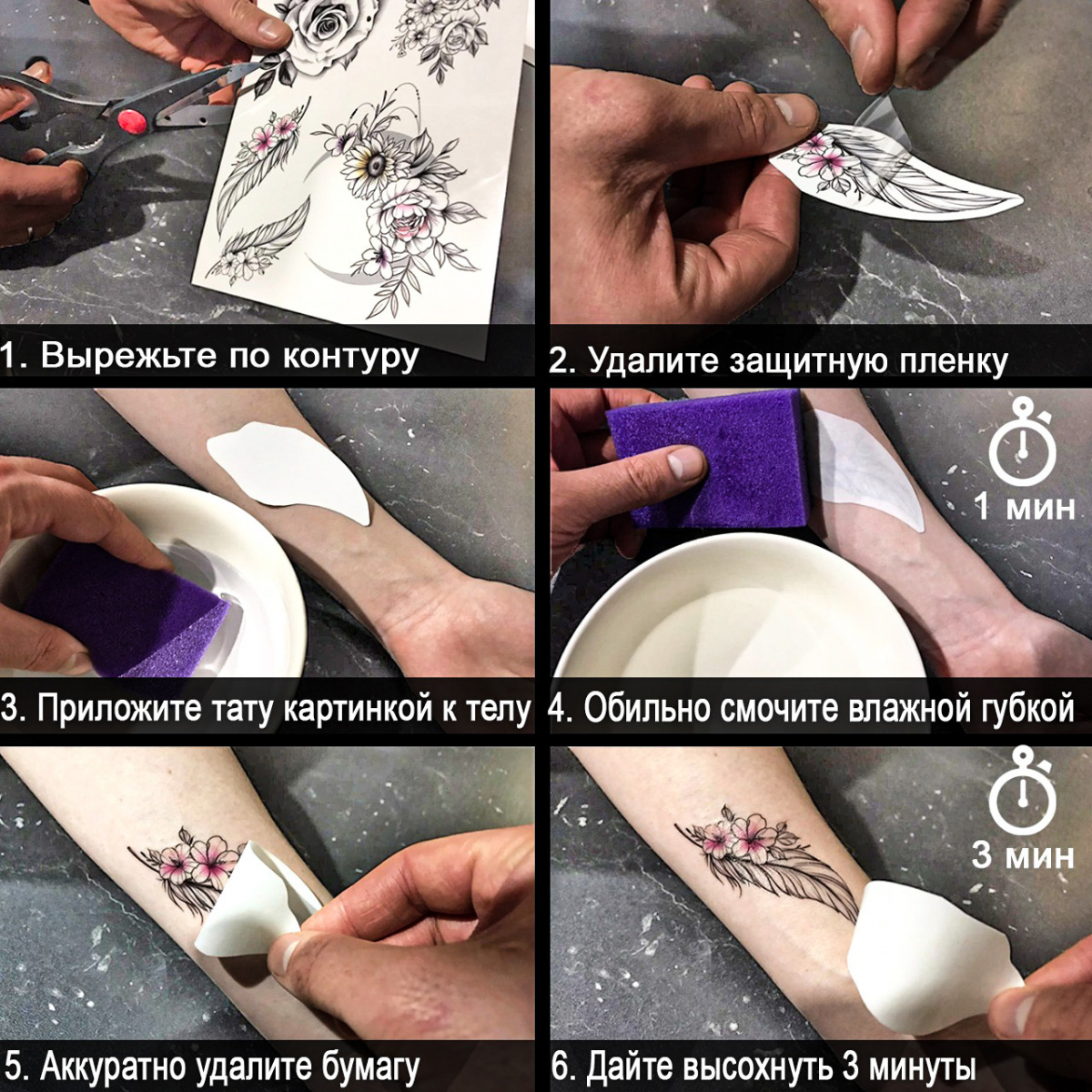 1. Вырежьте по контуру

2. Удалите защитную пленку

3. Приложите тату картинкой к телу

1 мин

4. Обильно смочите влажной губкой

5. Аккуратно удалите бумагу

3 мин

6. Дайте высохнуть 3 минуты