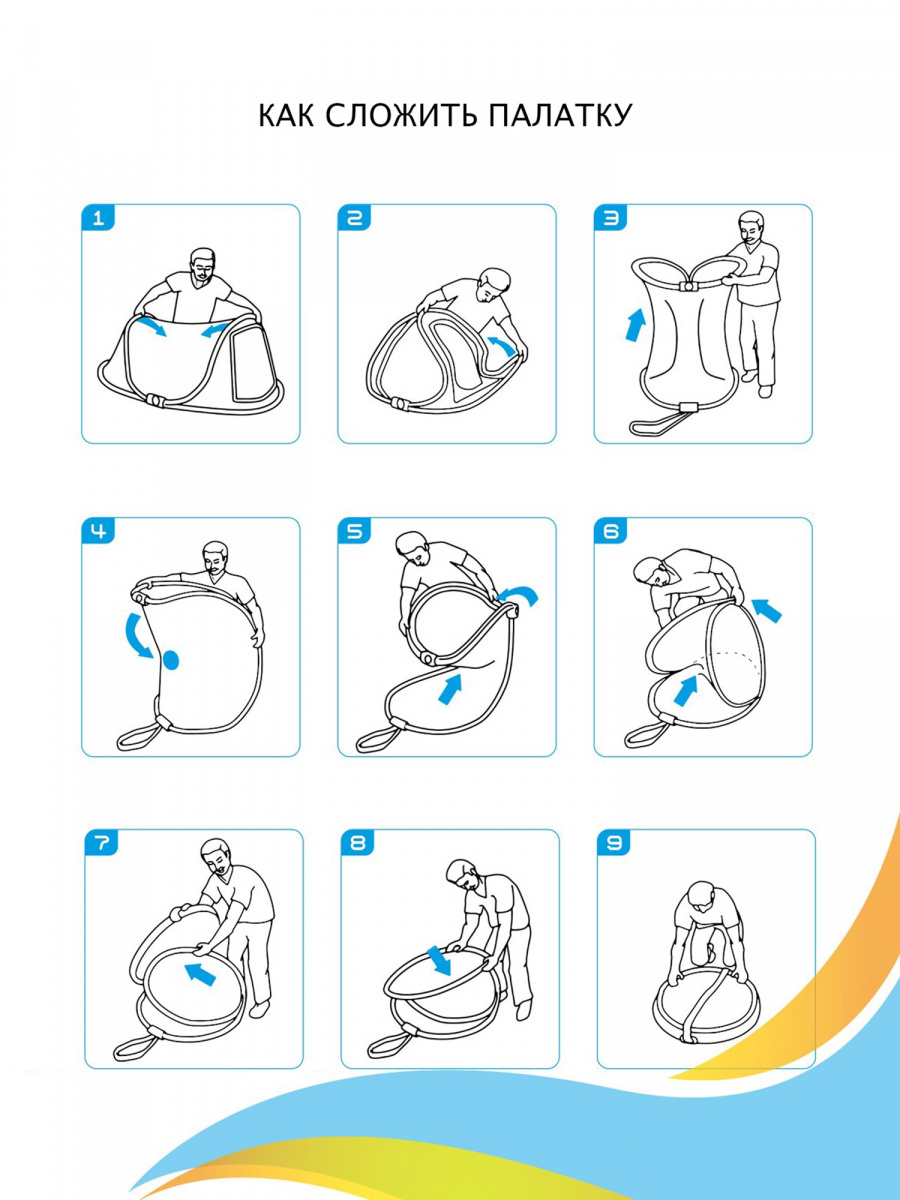 КАК СЛОЖИТЬ ПАЛАТКУ

1

2

3

4

5

6

7

8

9