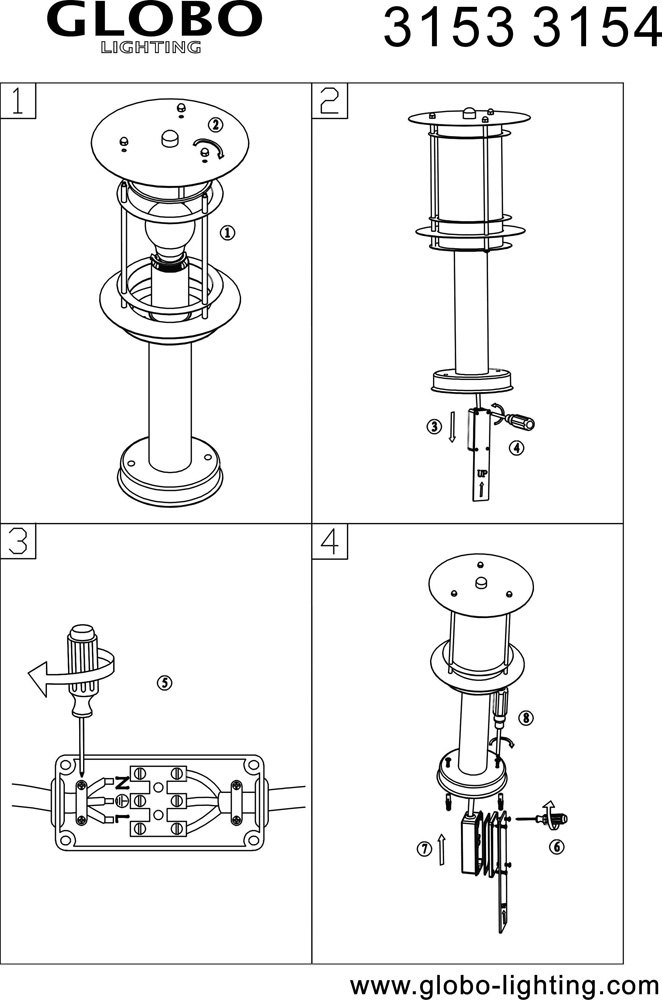 GLOBO
LIGHTING

3153 3154

1

②

①

2

③

④

UP

3

⑤

N

L

4

⑧

⑦

⑥

www.globo-lighting.com