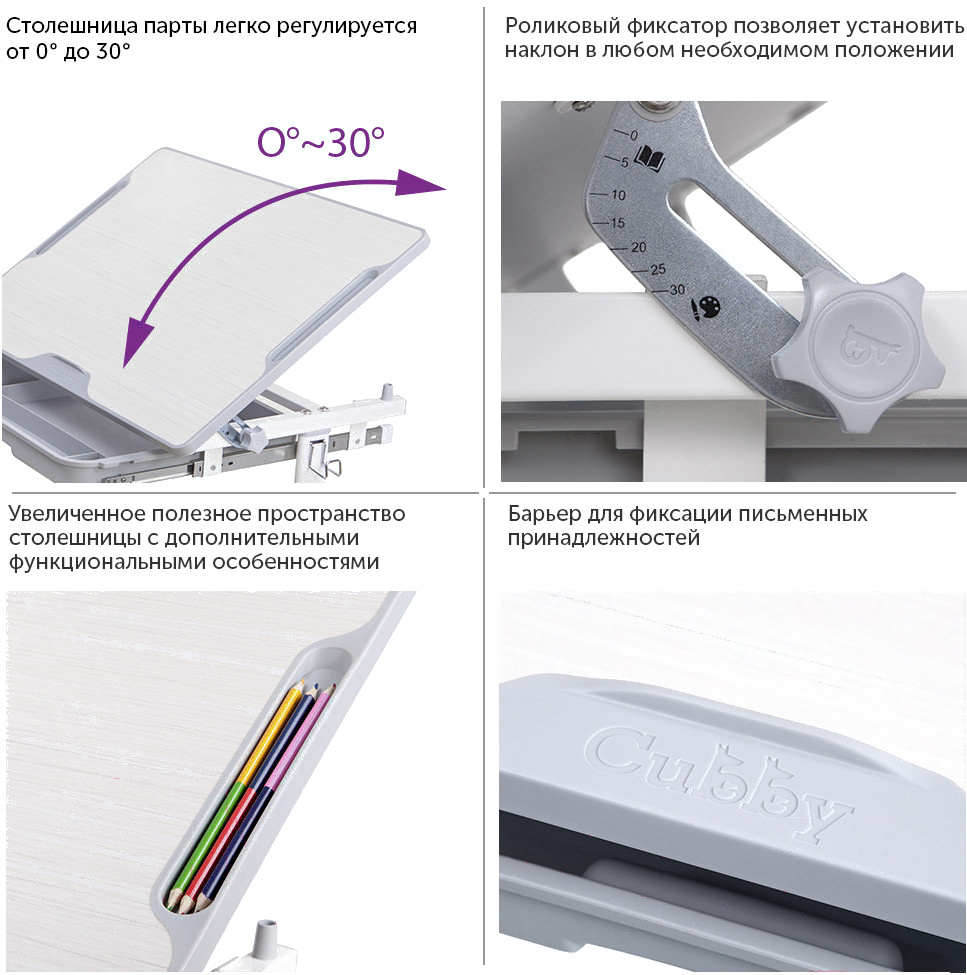 Столешница парты легко регулируется от 0° до 30°

0°~30°

Роликовый фиксатор позволяет установить наклон в любом необходимом положении

0
5
10
15
20
25
30

Увеличенное полезное пространство столешницы с дополнительными функциональными особенностями

Барьер для фиксации письменных принадлежностей

Cubby