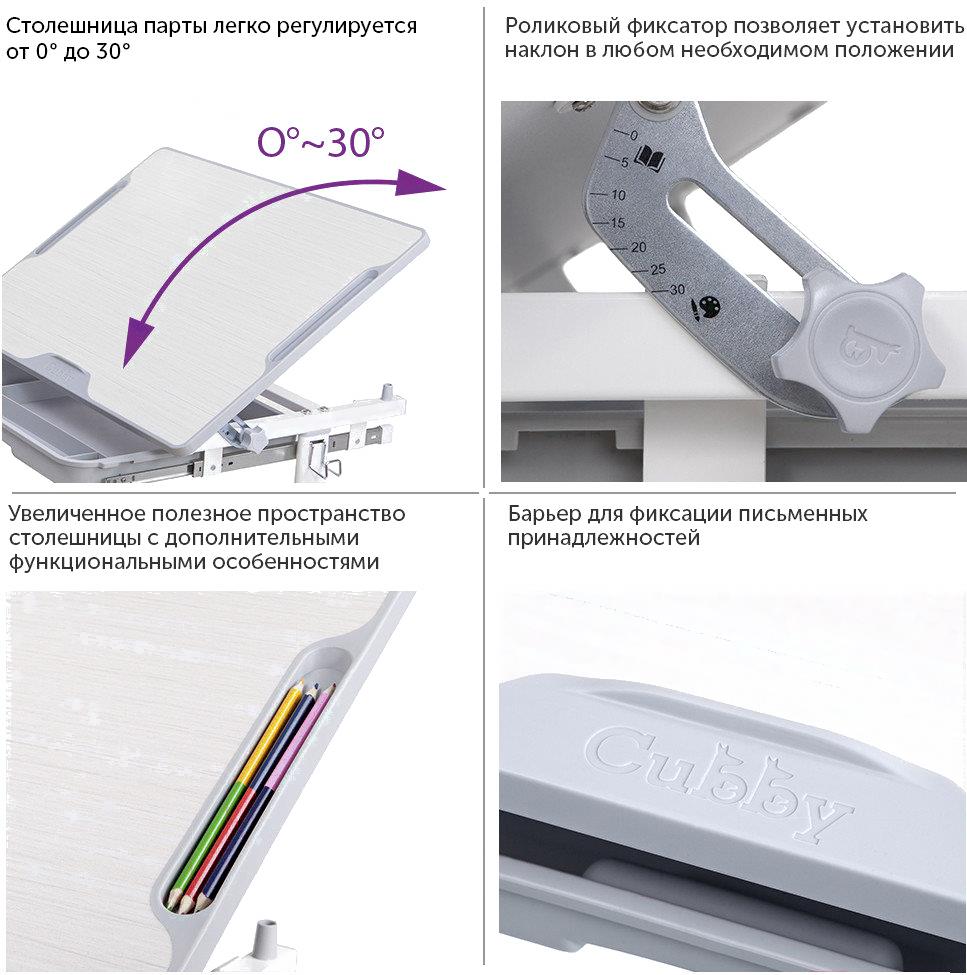 Столешница парты легко регулируется от 0° до 30°

0°~30°

Роликовый фиксатор позволяет установить наклон в любом необходимом положении

0
5
10
15
20
25
30

Увеличенное полезное пространство столешницы с дополнительными функциональными особенностями

Барьер для фиксации письменных принадлежностей

Cubby