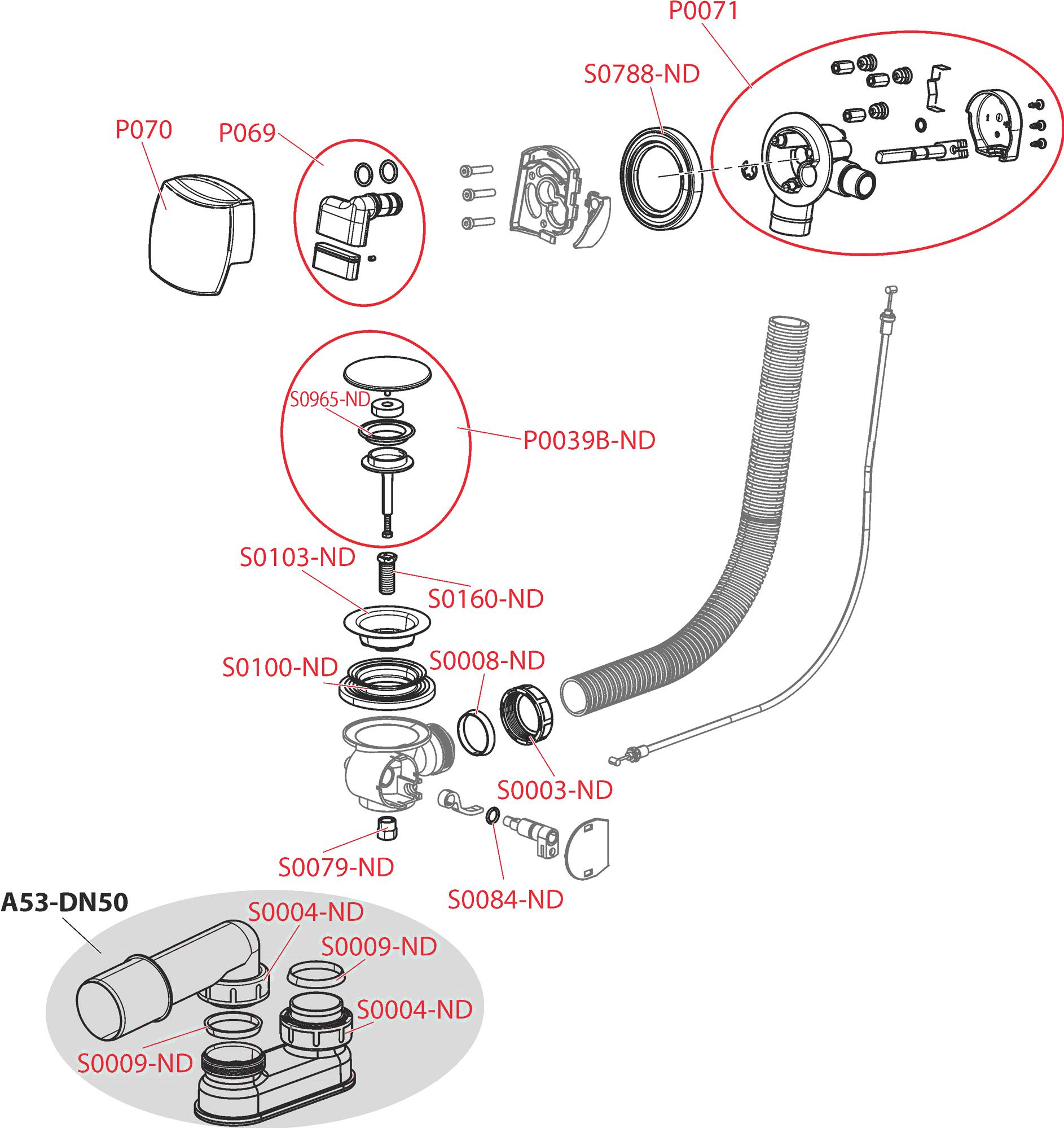 P0071

S0788-ND

P070

P069

S0965-ND

P0039B-ND

S0103-ND

S0160-ND

S0100-ND

S0008-ND

S0003-ND

S0079-ND

S0084-ND

A53-DN50

S0004-ND

S0009-ND

S0004-ND

S0009-ND