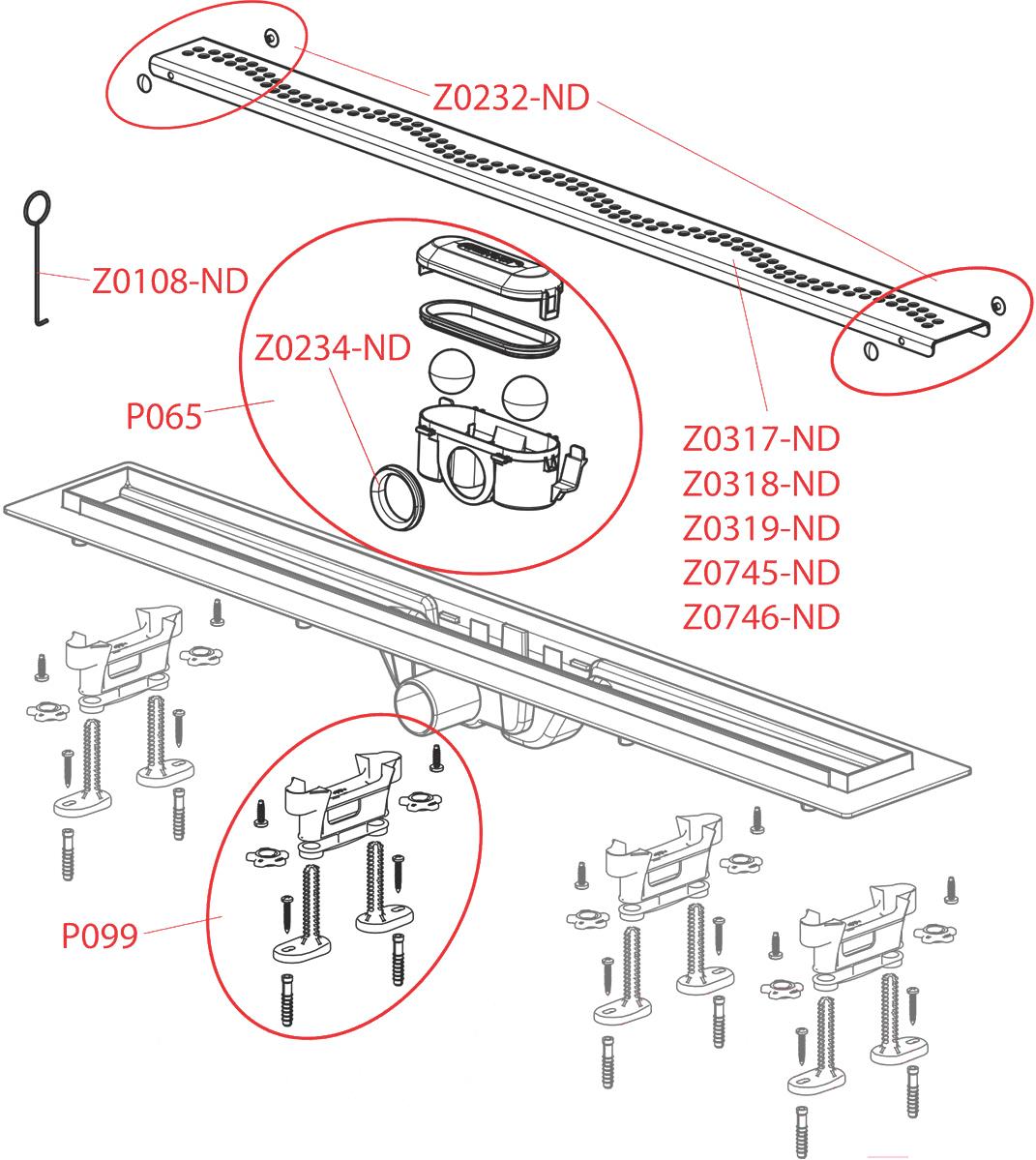 Z0232-ND

Z0108-ND

Z0234-ND

P065

Z0317-ND
Z0318-ND
Z0319-ND
Z0745-ND
Z0746-ND

P099