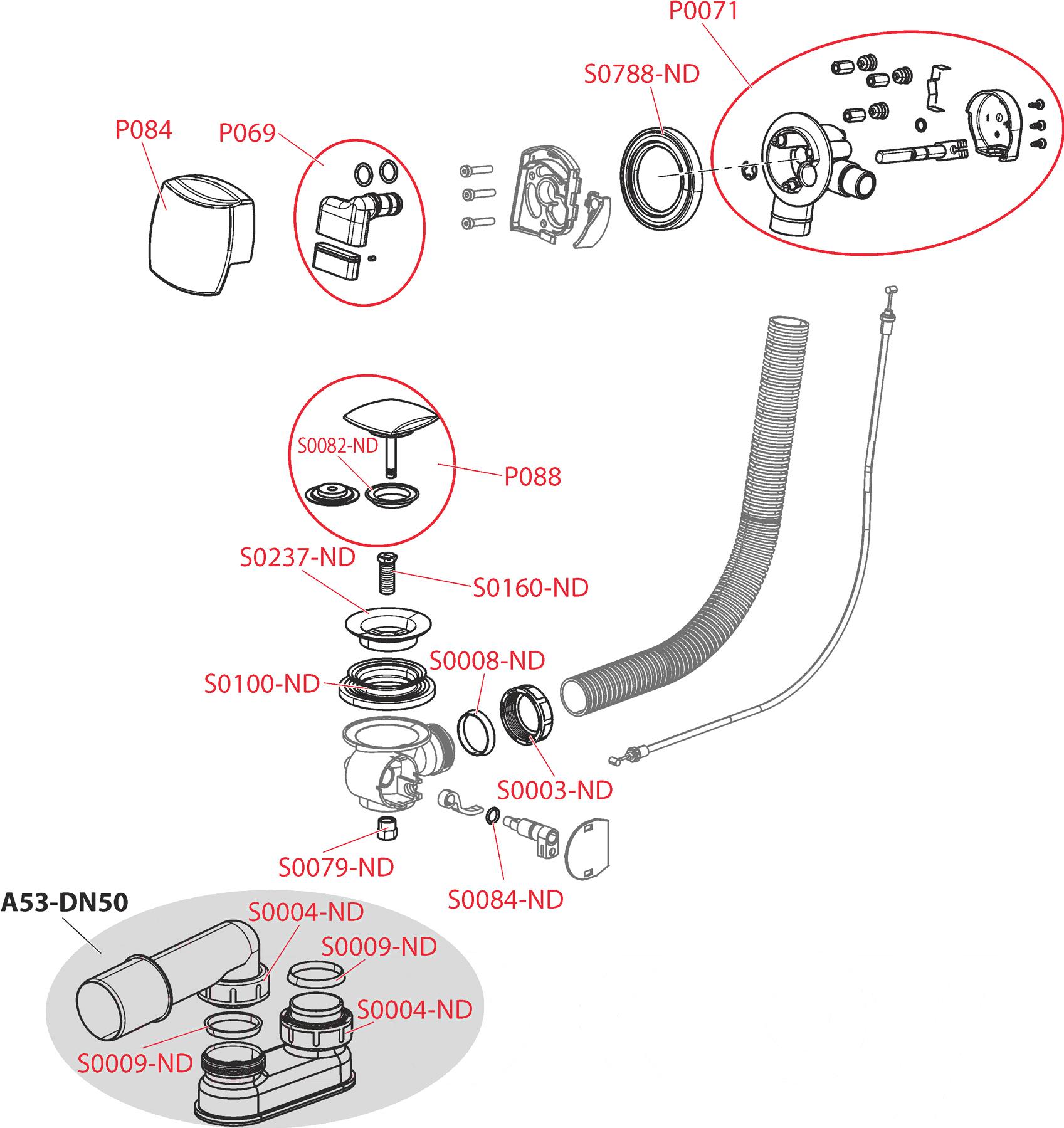 P0071
S0788-ND
P084
P069
S0082-ND
P088
S0237-ND
S0160-ND
S0008-ND
S0100-ND
S0003-ND
S0079-ND
S0084-ND
A53-DN50
S0004-ND
S0009-ND
S0004-ND
S0009-ND