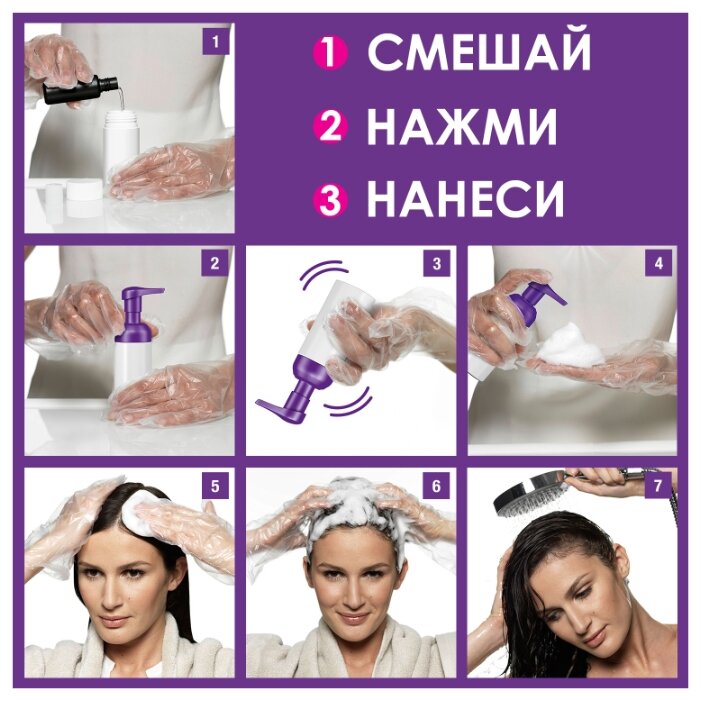 1

1 СМЕШАЙ
2 НАЖМИ
3 НАНЕСИ

2

3

4

5

6

7