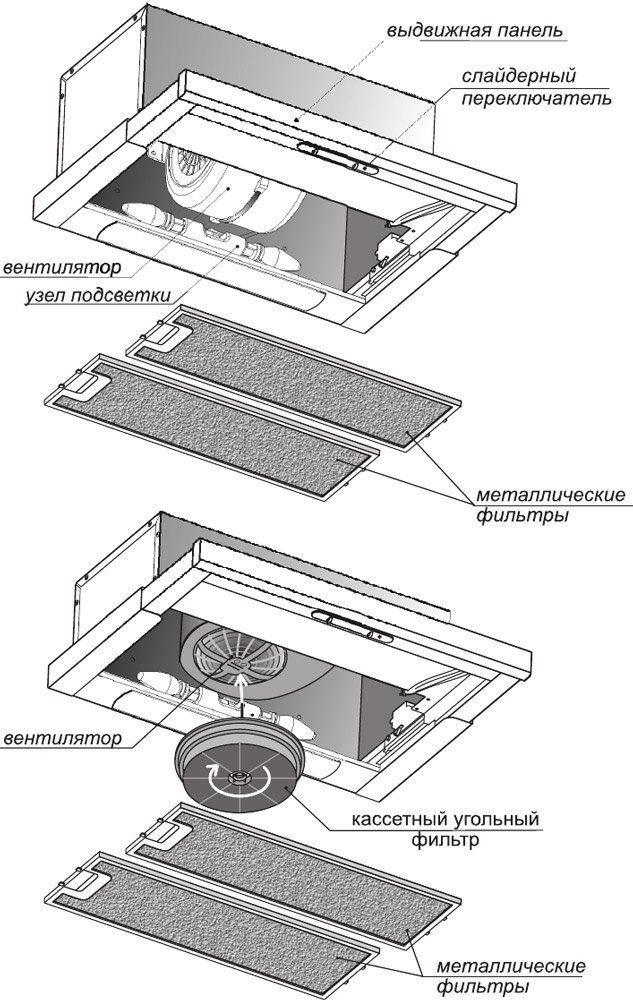 выдвижная панель

слайдерный переключатель

вентилятор

узел подсветки

металлические фильтры

вентилятор

кассетный угольный фильтр

металлические фильтры