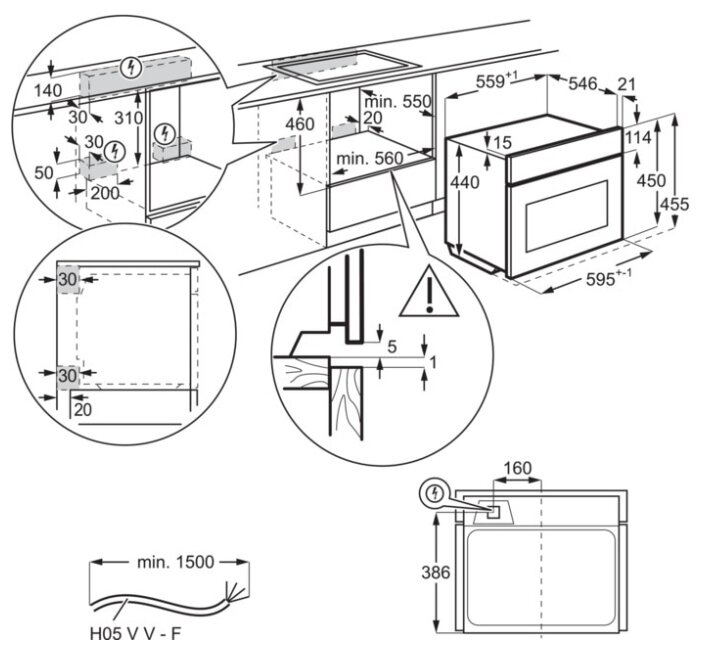 140
30
310
30
50
200
460
min. 550
20
min. 560
$559^{+1}$
546
21
15
114
440
450
455
$595^{+-1}$
30
30
20
5
1
160
386
min. 1500
H05 V V - F