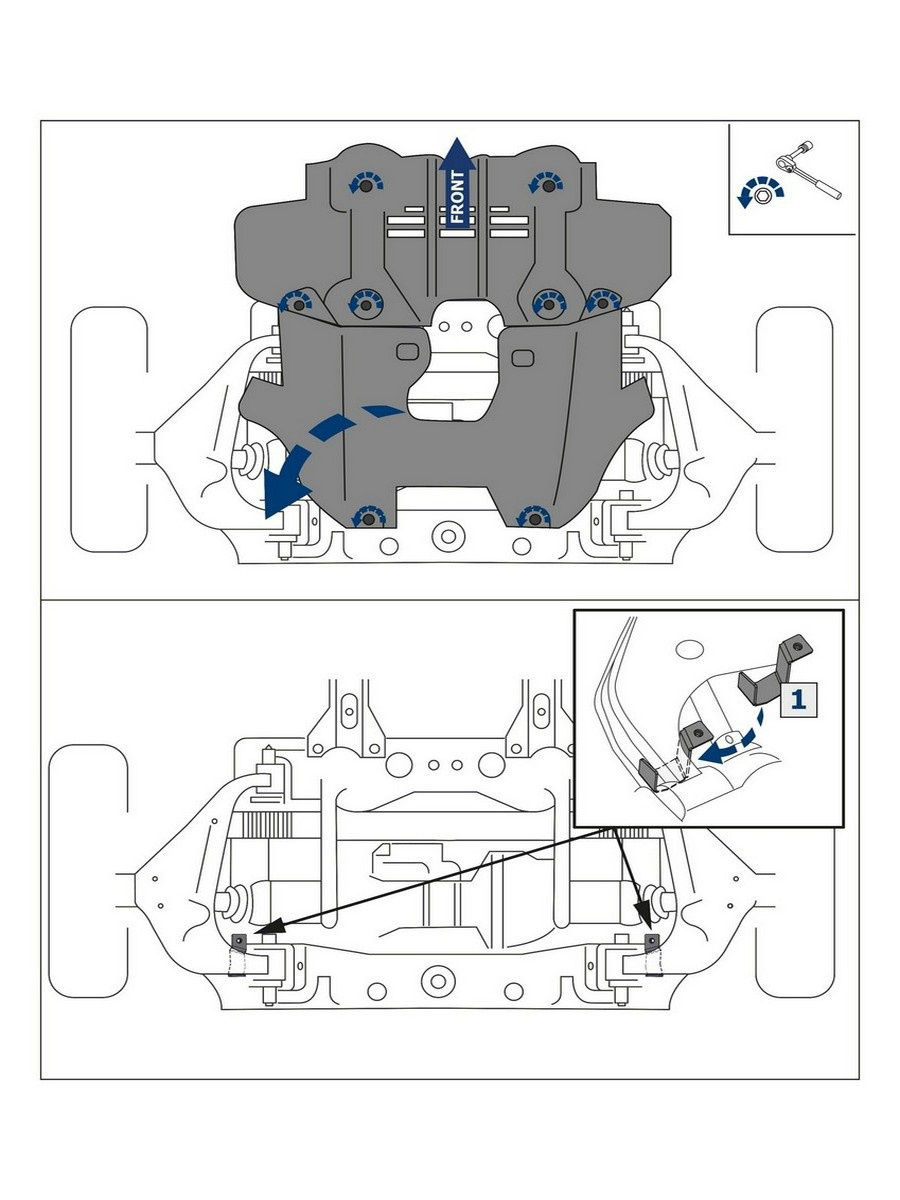 FRONT

1