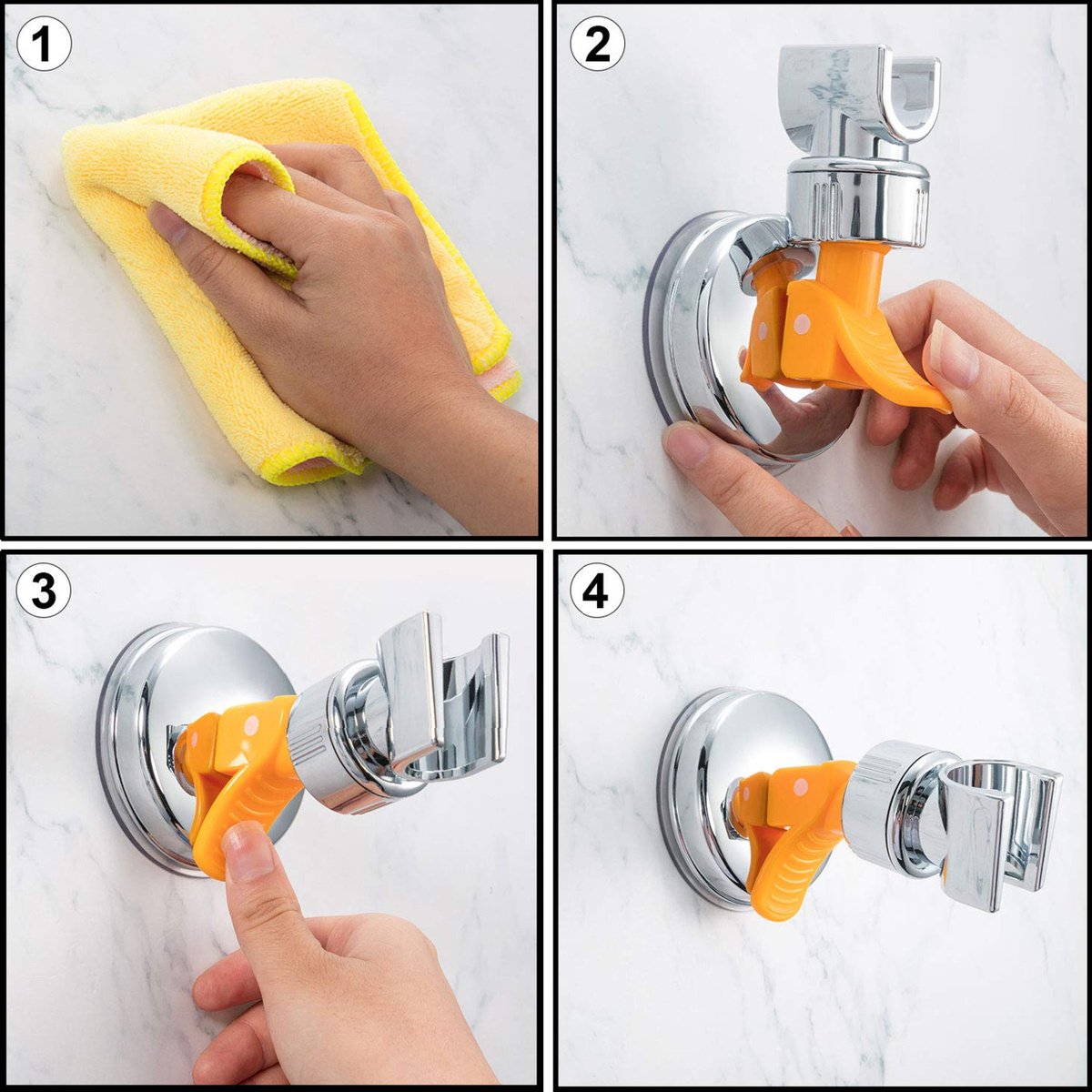 1

2

3

4