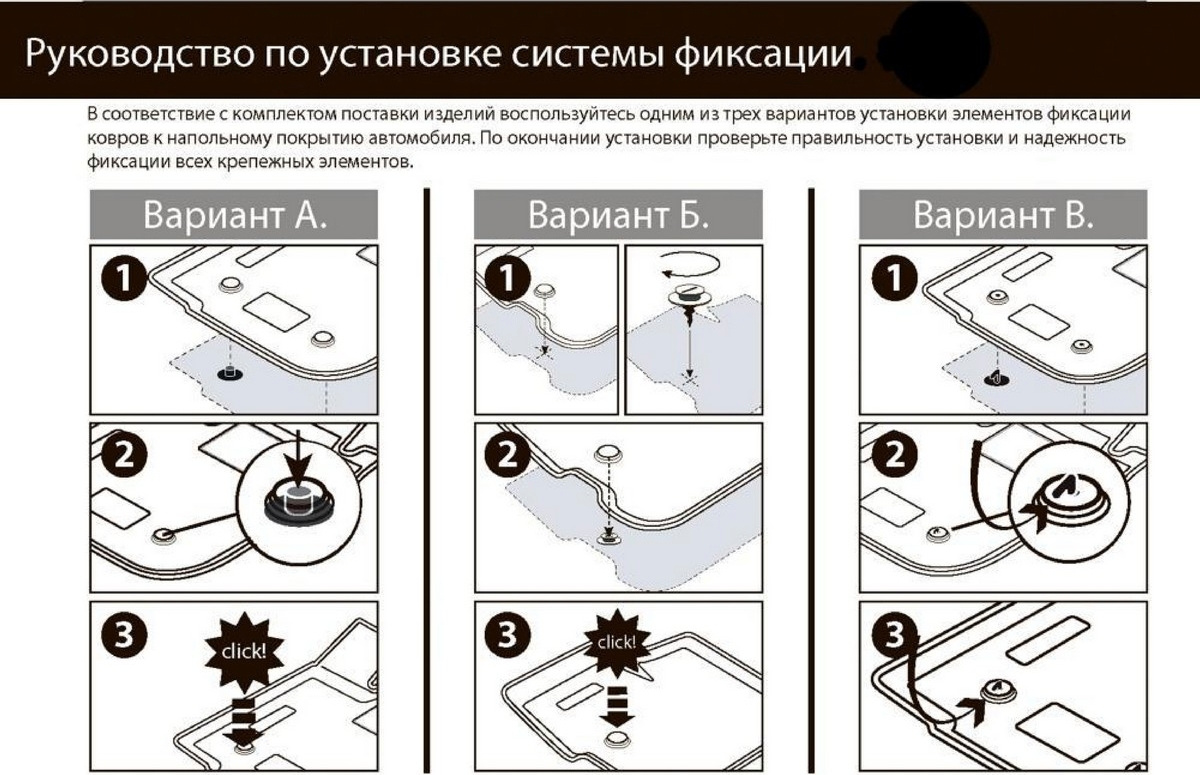 Руководство по установке системы фиксации.

В соответствие с комплектом поставки изделий воспользуйтесь одним из трех вариантов установки элементов фиксации ковров к напольному покрытию автомобиля. По окончании установки проверьте правильность установки и надежность фиксации всех крепежных элементов.

Вариант А.

1

2

3

click!

Вариант Б.

1

2

3

click!

Вариант В.

1

2

3