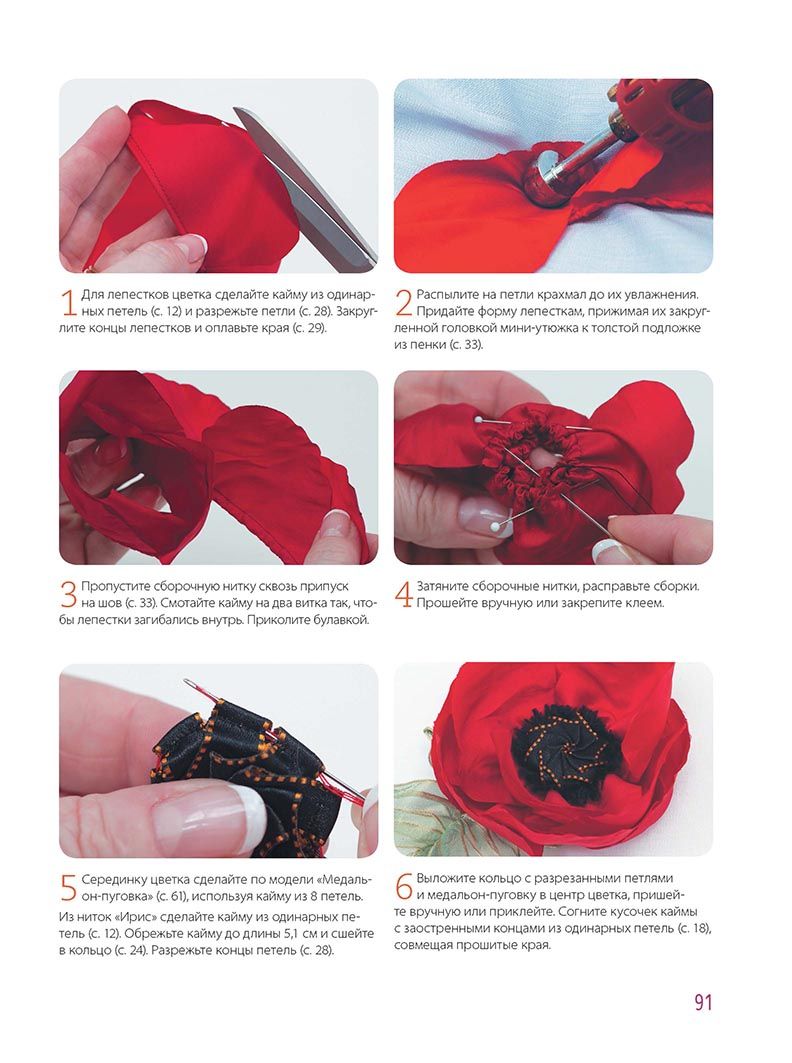 1 Для лепестков цветка сделайте кайму из одинарных петель (с. 12) и разрежьте петли (с. 28). Закруглите концы лепестков и оплавьте края (с. 29).

2 Распылите на петли крахмал до их увлажнения. Придайте форму лепесткам, прижимая их закругленной головкой мини-утюжка к толстой подложке из пенки (с. 33).

3 Пропустите сборочную нитку сквозь припуск на шов (с. 33). Смотайте кайму на два витка так, чтобы лепестки загибались внутрь. Приколите булавкой.

4 Затяните сборочные нитки, расправьте сборки. Прошейте вручную или закрепите клеем.

5 Серединку цветка сделайте по модели «Медальон-пуговка» (с. 61), используя кайму из 8 петель.

Из ниток «Ирис» сделайте кайму из одинарных петель (с. 12). Обрежьте кайму до длины 5,1 см и сшейте в кольцо (с. 24). Разрежьте концы петель (с. 28).

6 Выложите кольцо с разрезанными петлями и медальон-пуговку в центр цветка, пришейте вручную или приклейте. Согните кусочек каймы с заостренными концами из одинарных петель (с. 18), совмещая прошитые края.

91