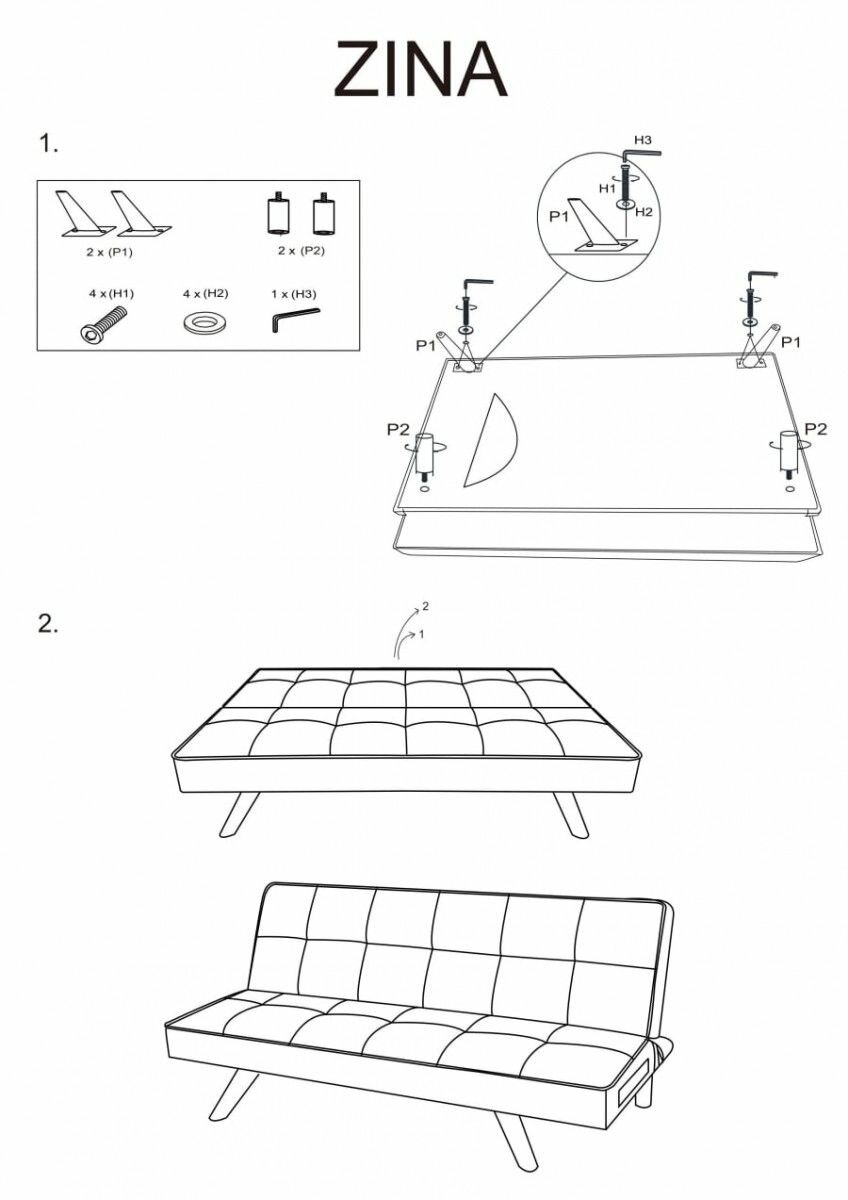 ZINA

1.

2 x (P1)

2 x (P2)

4 x (H1)

4 x (H2)

1 x (H3)

H3

H1

H2

P1

P1

P1

P2

P2

2.

2

1