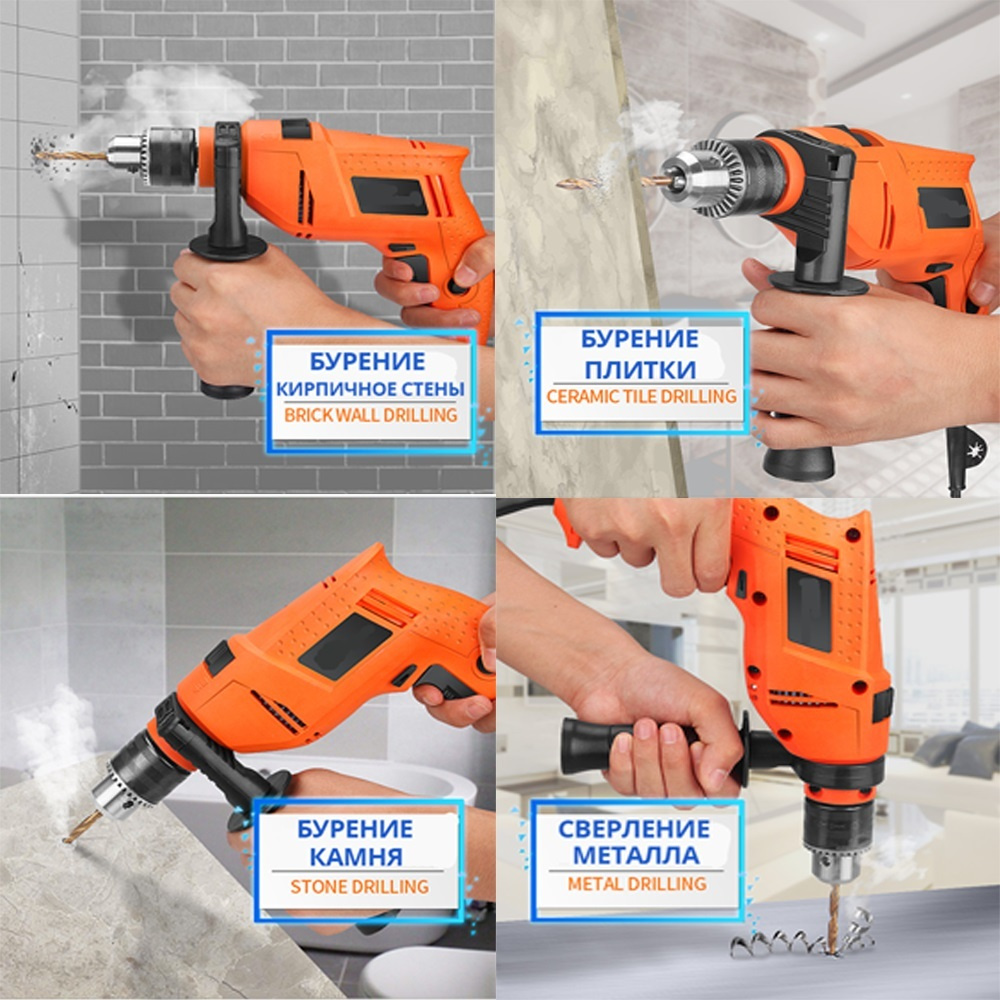 БУРЕНИЕ
КИРПИЧНОЕ СТЕНЫ
BRICK WALL DRILLING

БУРЕНИЕ
ПЛИТКИ
CERAMIC TILE DRILLING

БУРЕНИЕ
КАМНЯ
STONE DRILLING

СВЕРЛЕНИЕ
МЕТАЛЛА
METAL DRILLING