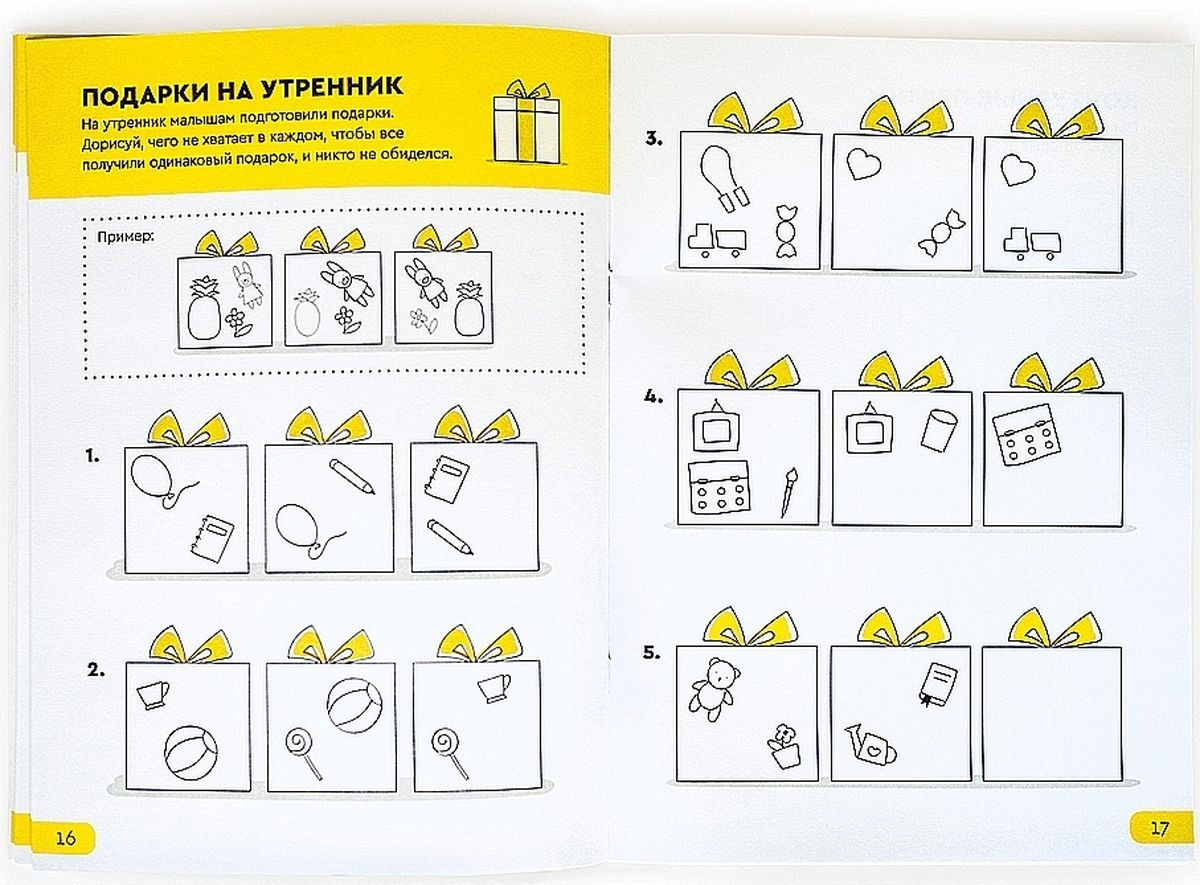 ПОДАРКИ НА УТРЕННИК

На утренник малышам подготовили подарки. Дорисуй, чего не хватает в каждом, чтобы все получили одинаковый подарок, и никто не обиделся.

Пример:

1.

2.

16

3.

4.

5.

17