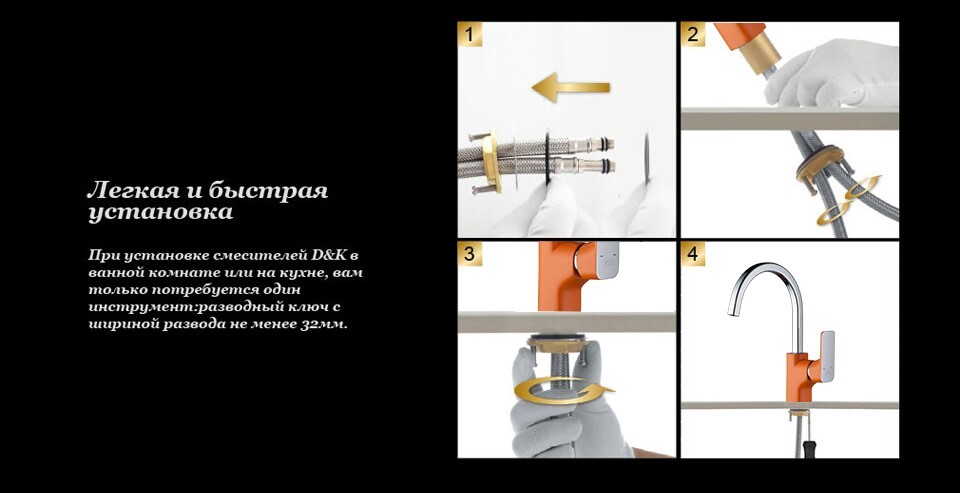 Легкая и быстрая установка

При установке смесителей D&K в ванной комнате или на кухне, вам только потребуется один инструмент:разводный ключ с шириной развода не менее 32мм.

1

2

3

4