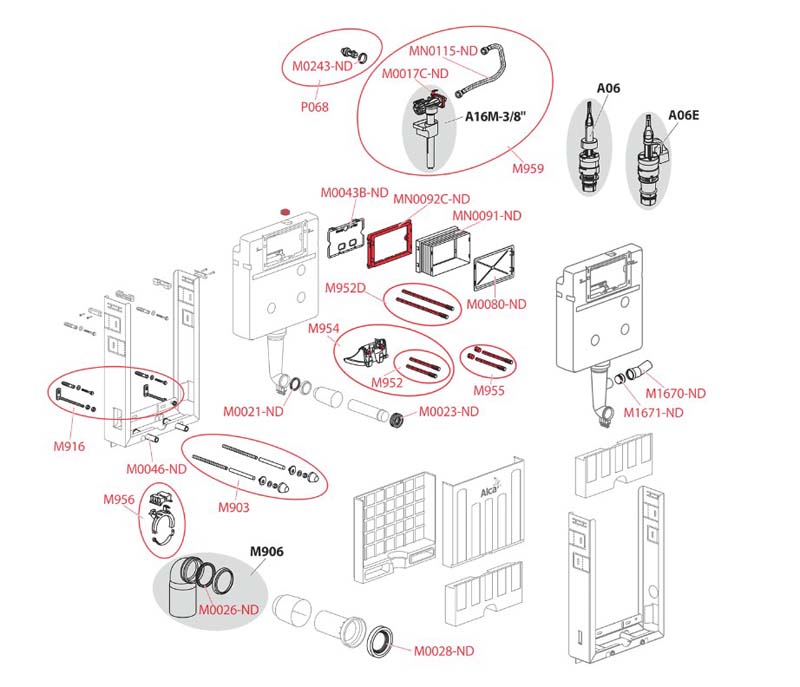 M0243-ND
P068
MN0115-ND
M0017C-ND
A16M-3/8"
M959
A06
A06E
M0043B-ND
MN0092C-ND
MN0091-ND
M952D
M0080-ND
M954
M952
M955
M0021-ND
M0023-ND
M1670-ND
M1671-ND
M916
M0046-ND
M903
M956
Alca
M906
M0026-ND
M0028-ND