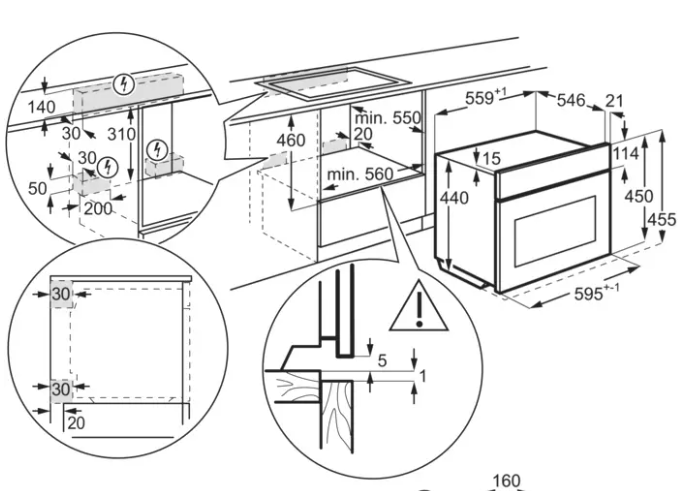 140
30
310
30
50
200
460
min. 550
20
min. 560
$559^{+1}$
546
21
15
114
440
450
455
$595^{+-1}$
30
30
20
5
1
160