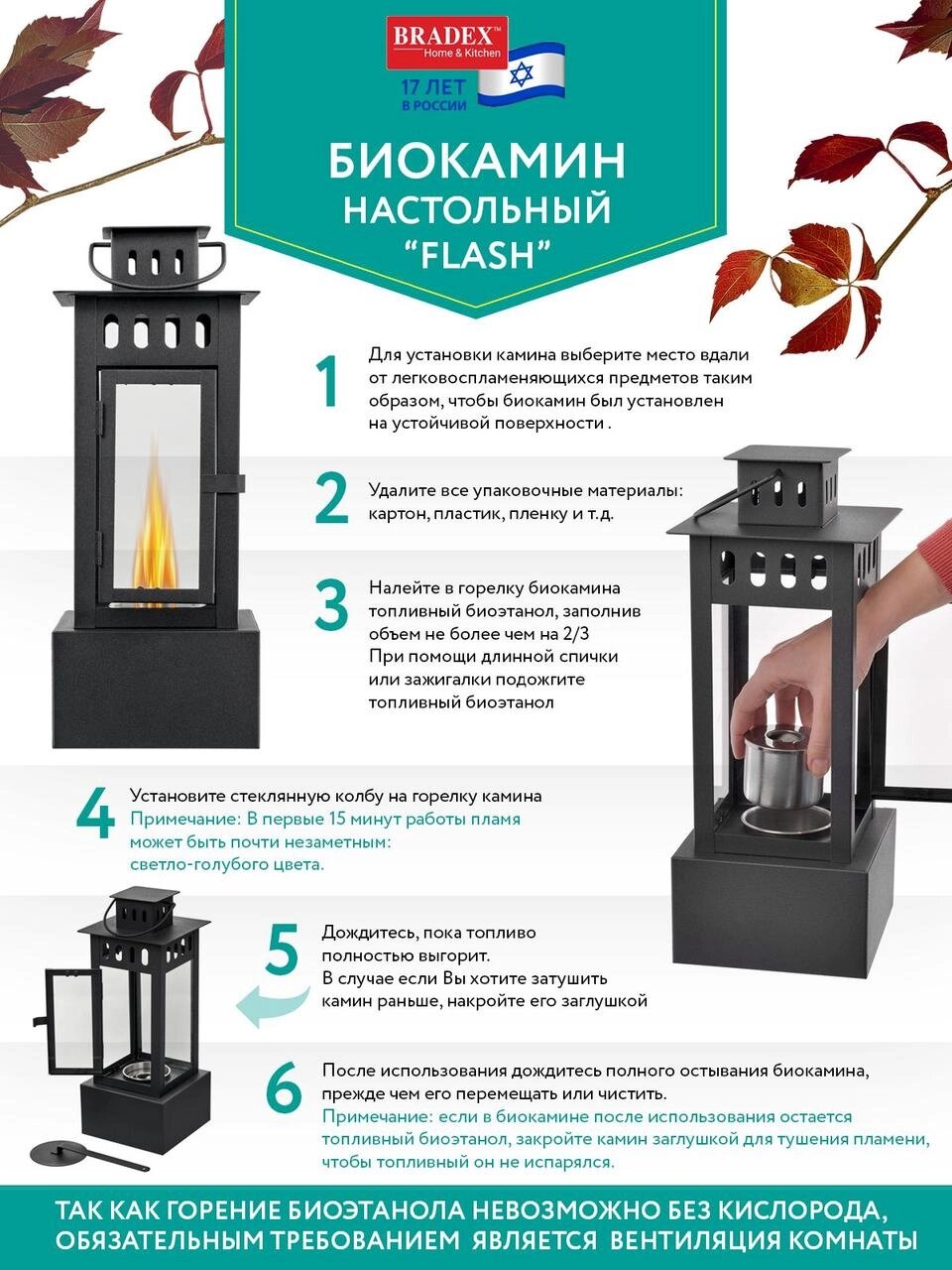 BRADEX™
Home & Kitchen
17 ЛЕТ В РОССИИ

БИОКАМИН НАСТОЛЬНЫЙ "FLASH"

1 Для установки камина выберите место вдали от легковоспламеняющихся предметов таким образом, чтобы биокамин был установлен на устойчивой поверхности .

2 Удалите все упаковочные материалы: картон, пластик, пленку и т.д.

3 Налейте в горелку биокамина топливный биоэтанол, заполнив объем не более чем на 2/3
При помощи длинной спички или зажигалки подожгите топливный биоэтанол

4 Установите стеклянную колбу на горелку камина
Примечание: В первые 15 минут работы пламя может быть почти незаметным: светло-голубого цвета.

5 Дождитесь, пока топливо полностью выгорит.
В случае если Вы хотите затушить камин раньше, накройте его заглушкой

6 После использования дождитесь полного остывания биокамина, прежде чем его перемещать или чистить.
Примечание: если в биокамине после использования остается топливный биоэтанол, закройте камин заглушкой для тушения пламени, чтобы топливный он не испарялся.

ТАК КАК ГОРЕНИЕ БИОЭТАНОЛА НЕВОЗМОЖНО БЕЗ КИСЛОРОДА, ОБЯЗАТЕЛЬНЫМ ТРЕБОВАНИЕМ ЯВЛЯЕТСЯ ВЕНТИЛЯЦИЯ КОМНАТЫ