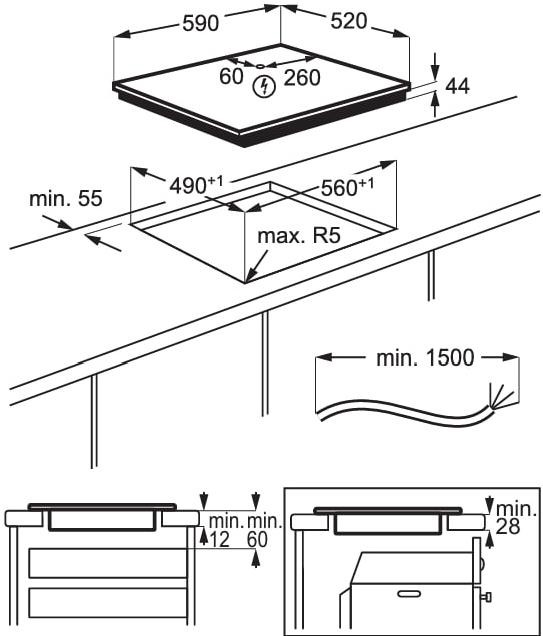 590
520
60
260
44
min. 55
$490^{+1}$
$560^{+1}$
max. R5
min. 1500
min.
12
min.
60
min.
28