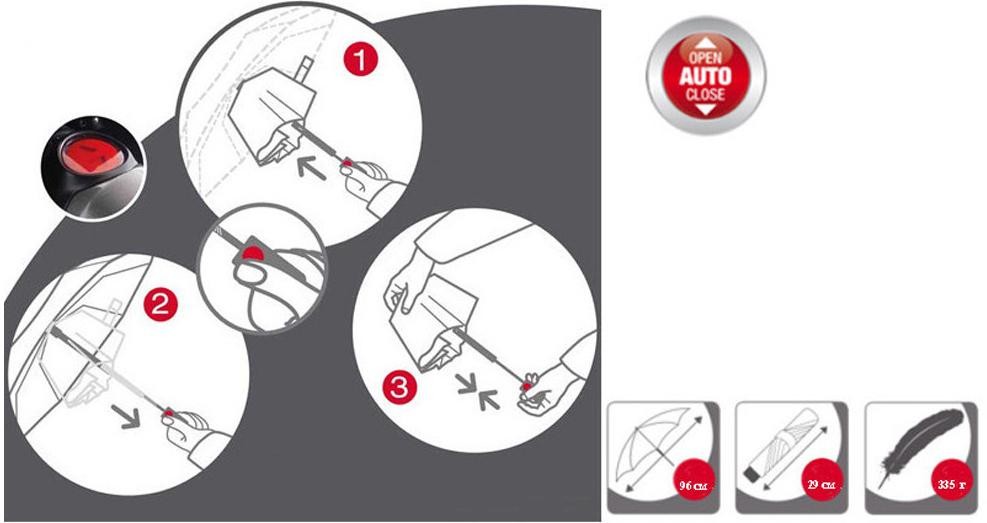 1

2

3

OPEN
AUTO
CLOSE

96 см

29 см

335 г