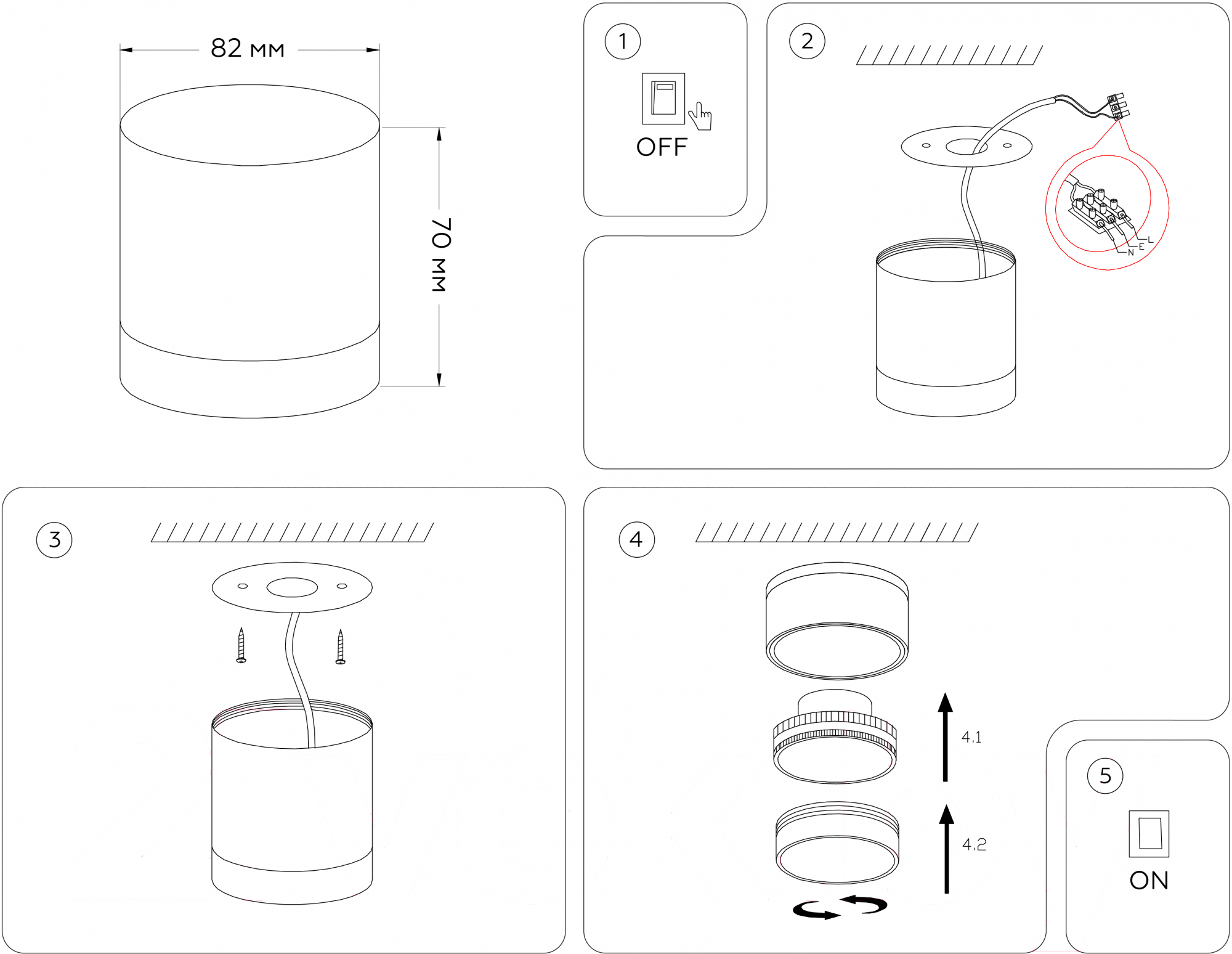 82 мм

70 мм

1

OFF

2

L

E

N

3

4

4.1

4.2

5

ON