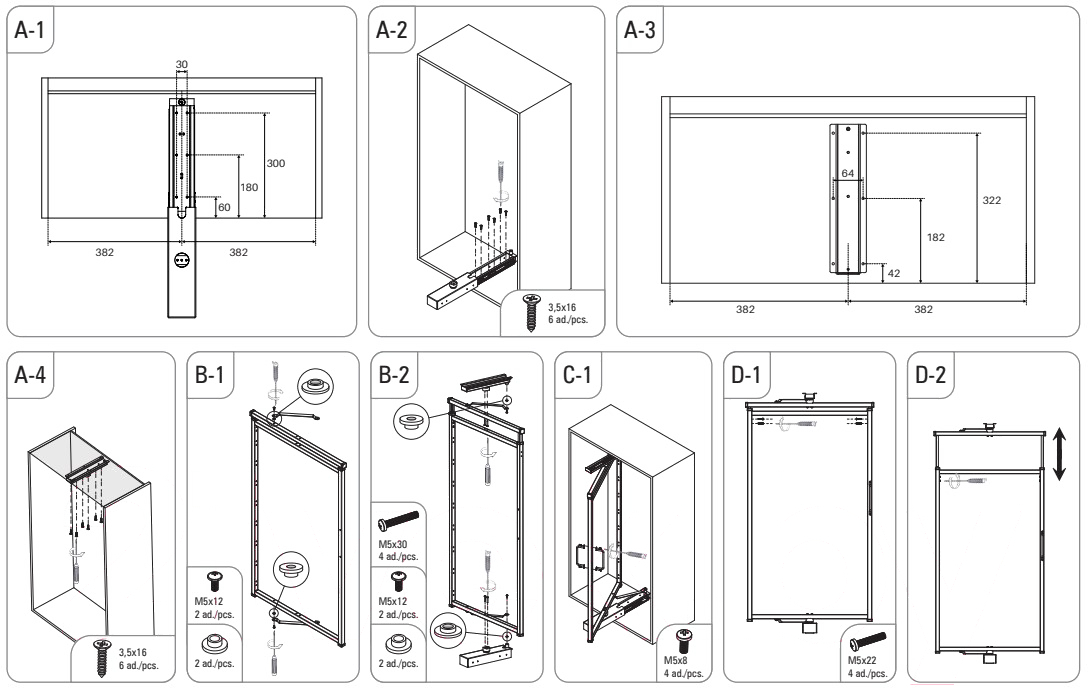 A-1

30

300

180

60

382

382

A-2

3,5x16
6 ad./pcs.

A-3

64

322

182

42

382

382

A-4

3,5x16
6 ad./pcs.

B-1

M5x12
2 ad./pcs.

2 ad./pcs.

B-2

M5x30
4 ad./pcs.

M5x12
2 ad./pcs.

2 ad./pcs.

C-1

M5x8
4 ad./pcs.

D-1

M5x22
4 ad./pcs.

D-2