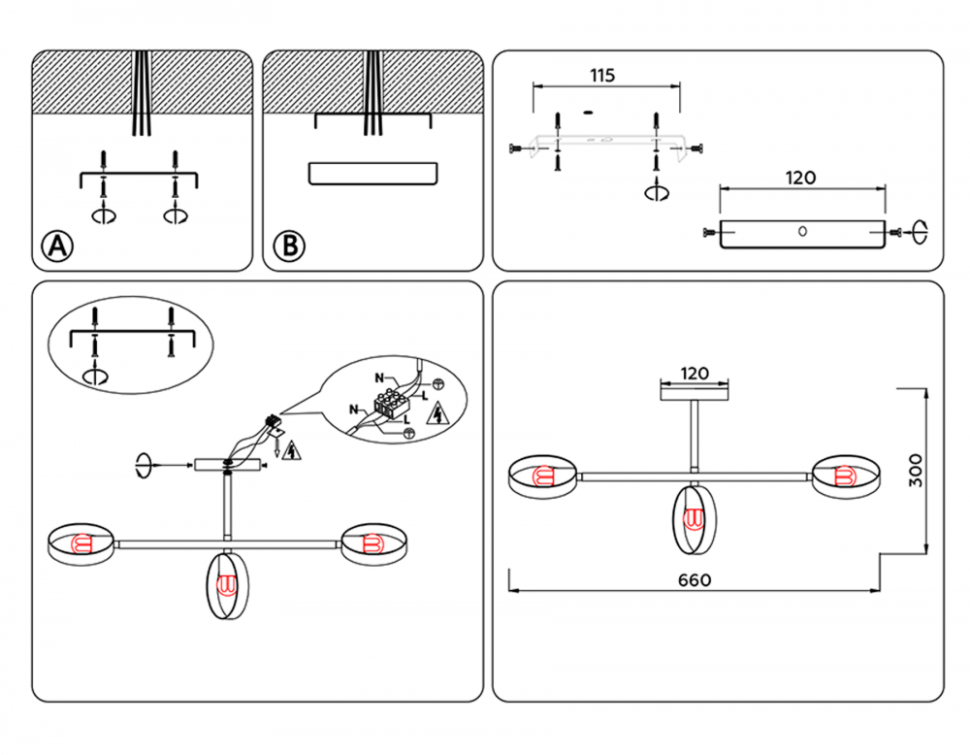 A

B

115

120

N
L
N
L

120

300

660