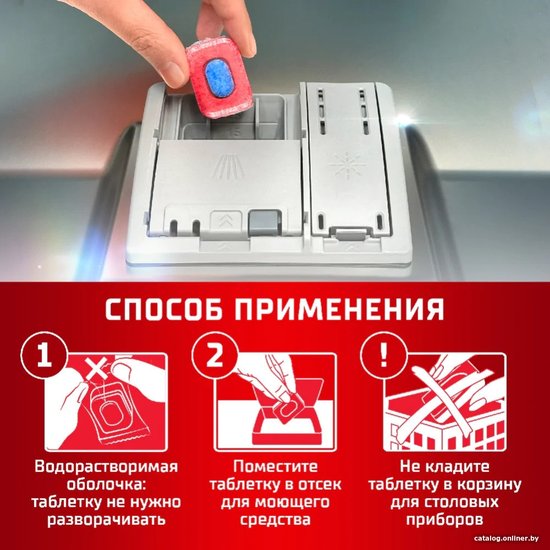 СПОСОБ ПРИМЕНЕНИЯ

1

Водорастворимая оболочка: таблетку не нужно разворачивать

2

Поместите таблетку в отсек для моющего средства

!

Не кладите таблетку в корзину для столовых приборов

catalog.onliner.by