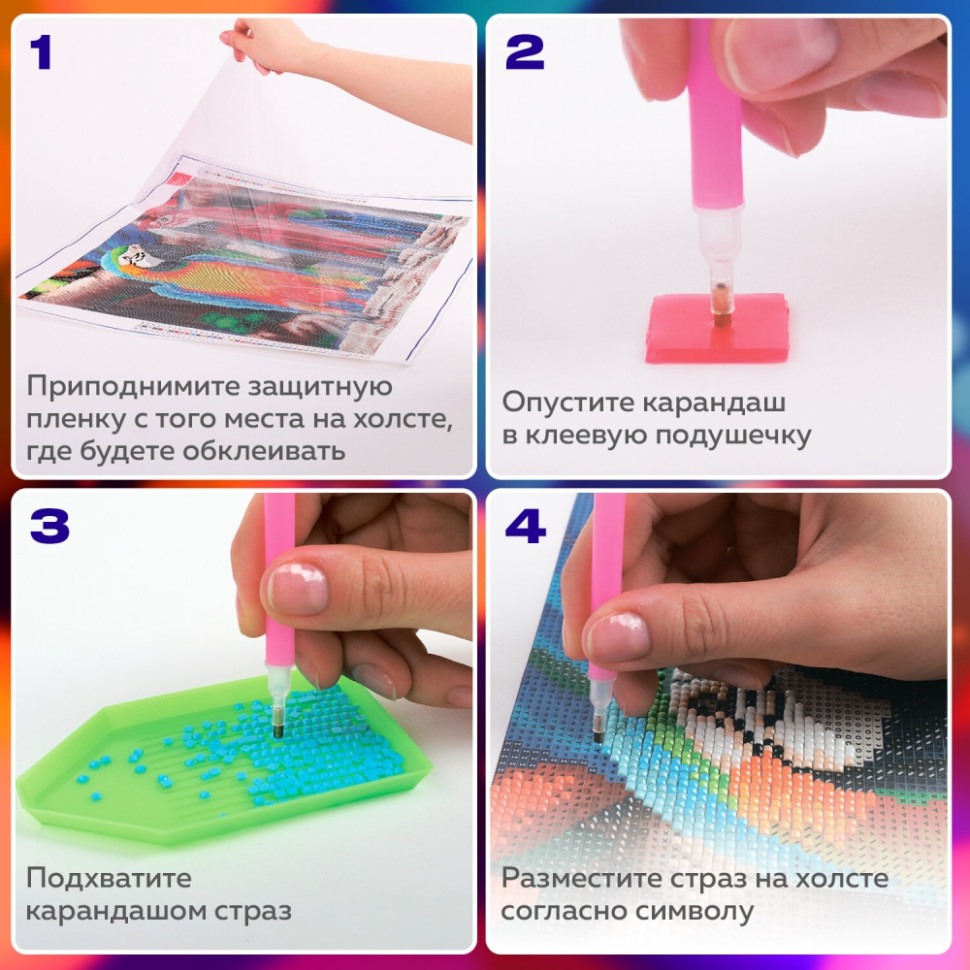 1

Приподнимите защитную пленку с того места на холсте, где будете обклеивать

2

Опустите карандаш в клеевую подушечку

3

Подхватите карандашом страз

4

Разместите страз на холсте согласно символу