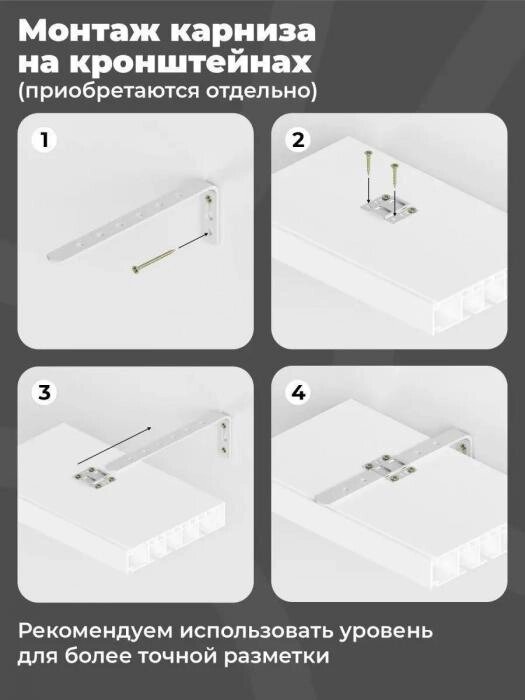 Монтаж карниза на кронштейнах
(приобретаются отдельно)

1

2

3

4

Рекомендуем использовать уровень для более точной разметки