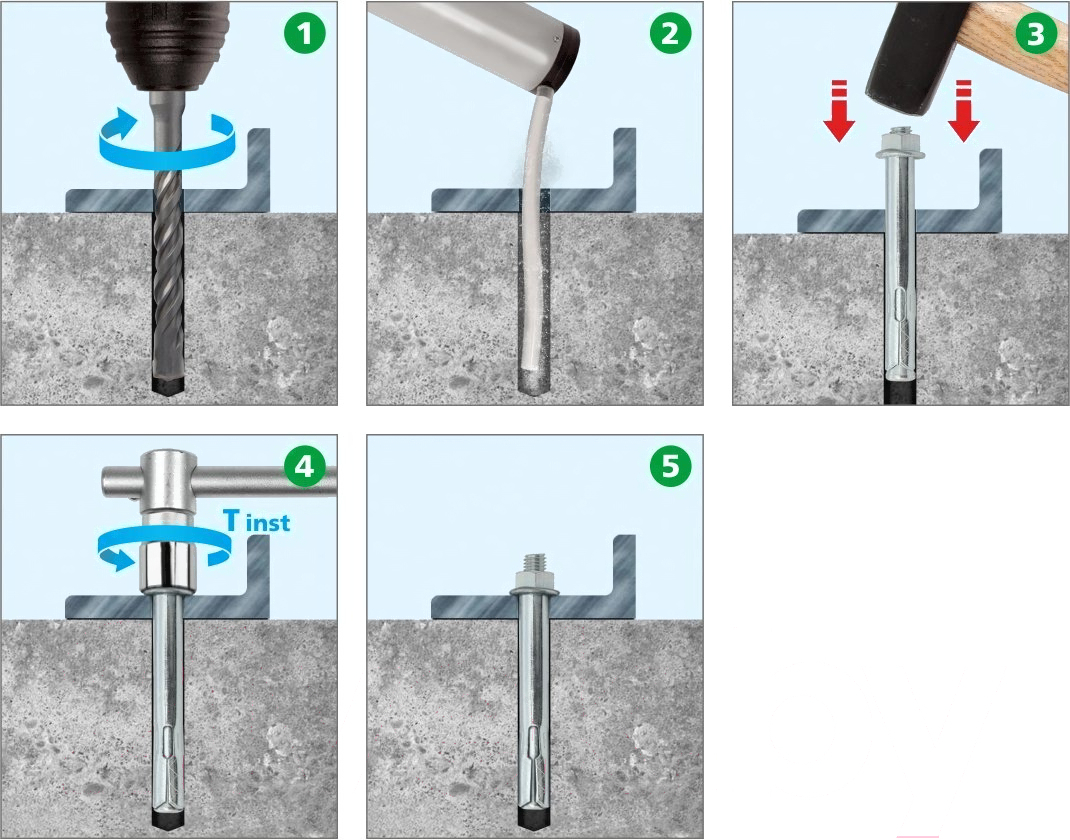 1

2

3

4

$T_{inst}$

5