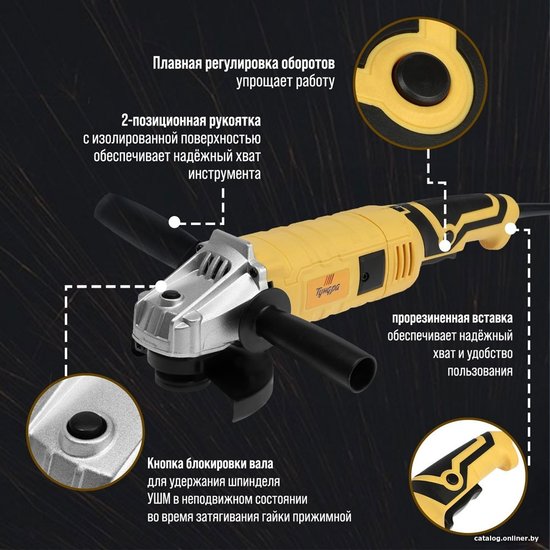 Плавная регулировка оборотов
упрощает работу

2-позиционная рукоятка
с изолированной поверхностью
обеспечивает надёжный хват
инструмента

Тундра

прорезиненная вставка
обеспечивает надёжный
хват и удобство
пользования

Кнопка блокировки вала
для удержания шпинделя
УШМ в неподвижном состоянии
во время затягивания гайки прижимной

catalog.onliner.by