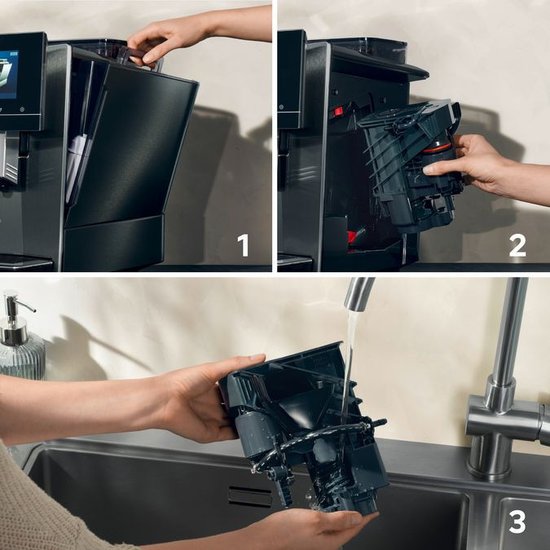 1

2

3