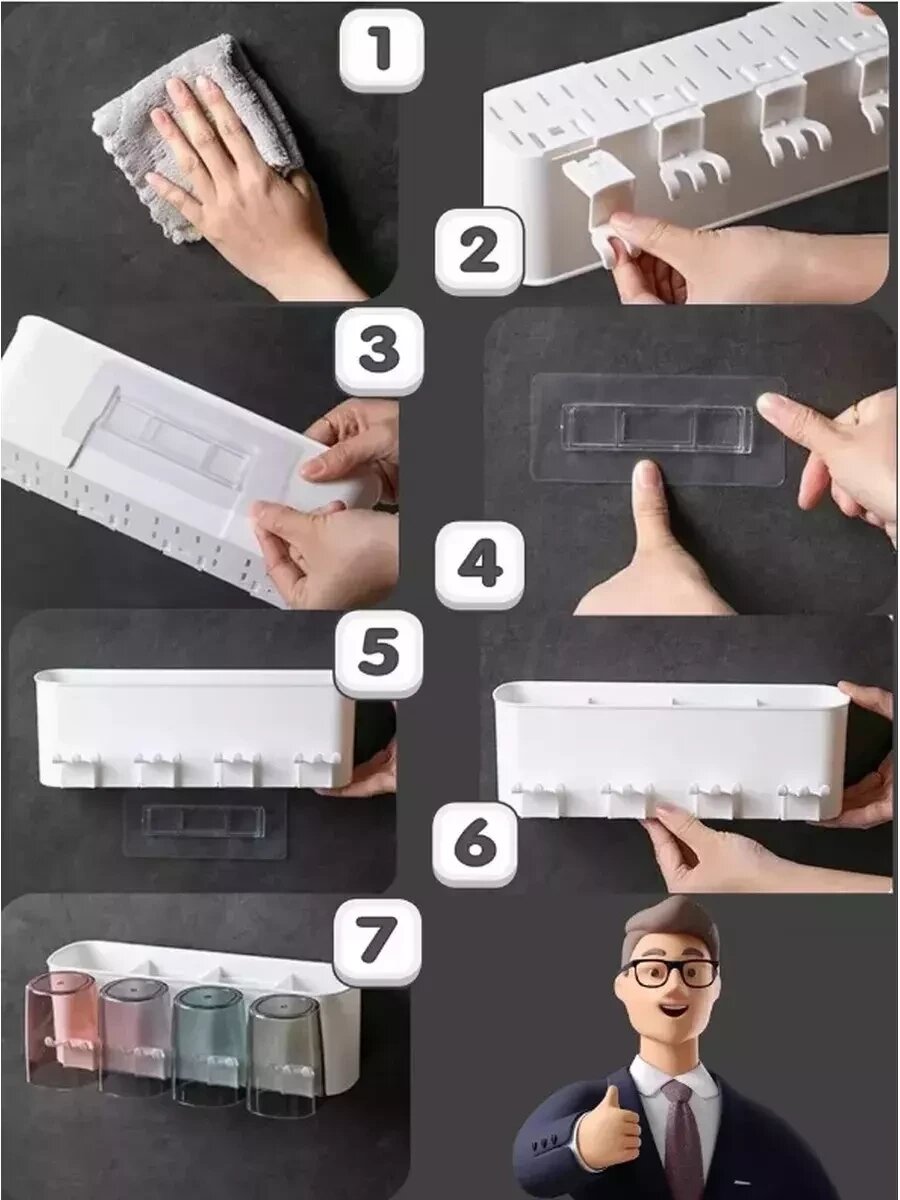 1

2

3

4

5

6

7