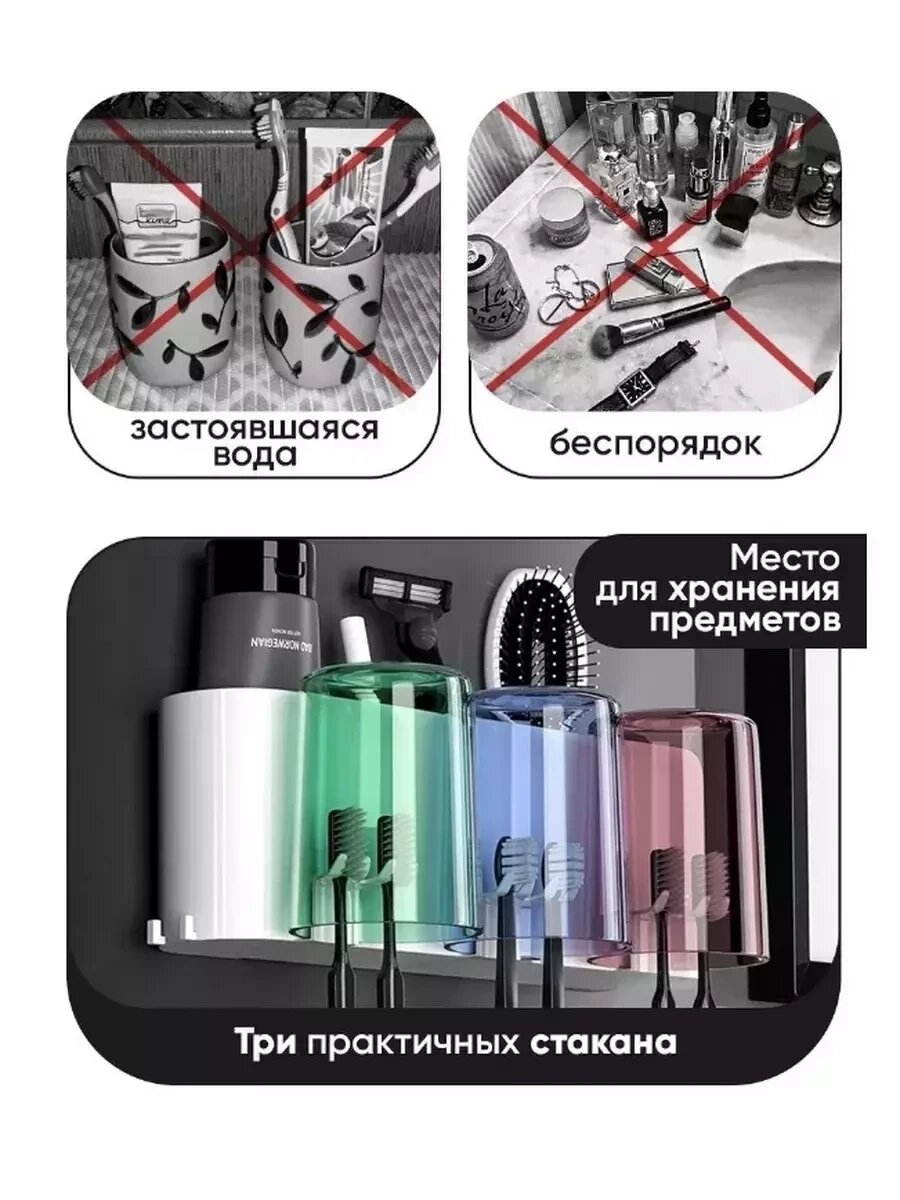 застоявшаяся вода

беспорядок

Место для хранения предметов

Три практичных стакана