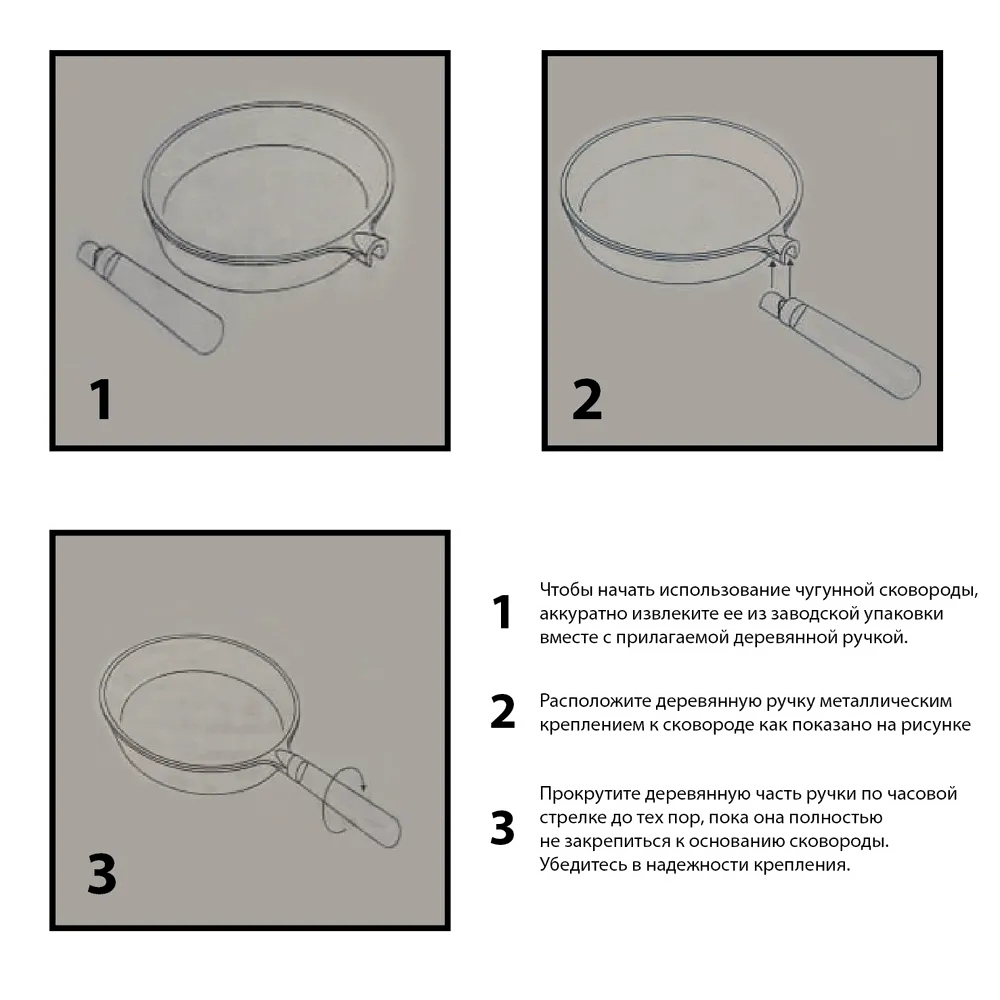 1

2

3

1 Чтобы начать использование чугунной сковороды, аккуратно извлеките ее из заводской упаковки вместе с прилагаемой деревянной ручкой.

2 Расположите деревянную ручку металлическим креплением к сковороде как показано на рисунке

3 Прокрутите деревянную часть ручки по часовой стрелке до тех пор, пока она полностью не закрепиться к основанию сковороды. Убедитесь в надежности крепления.