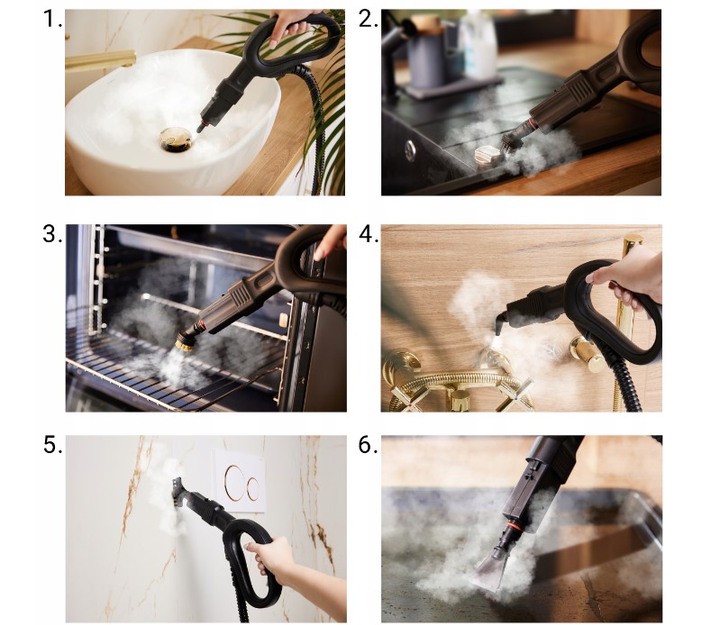 1.
2.
3.
4.
5.
6.