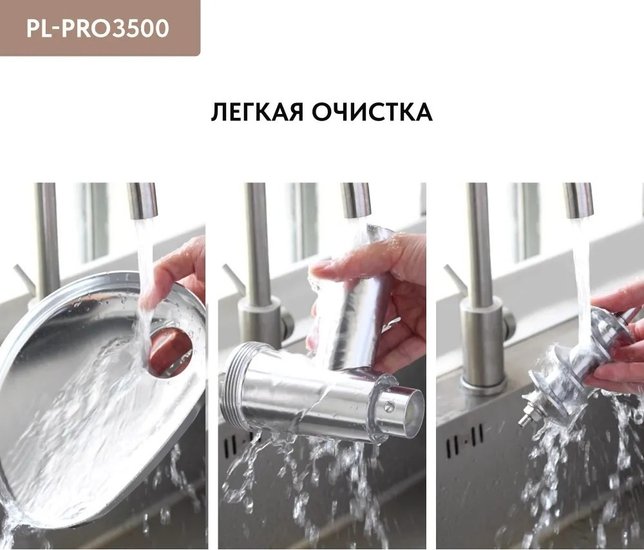 PL-PRO3500

ЛЕГКАЯ ОЧИСТКА