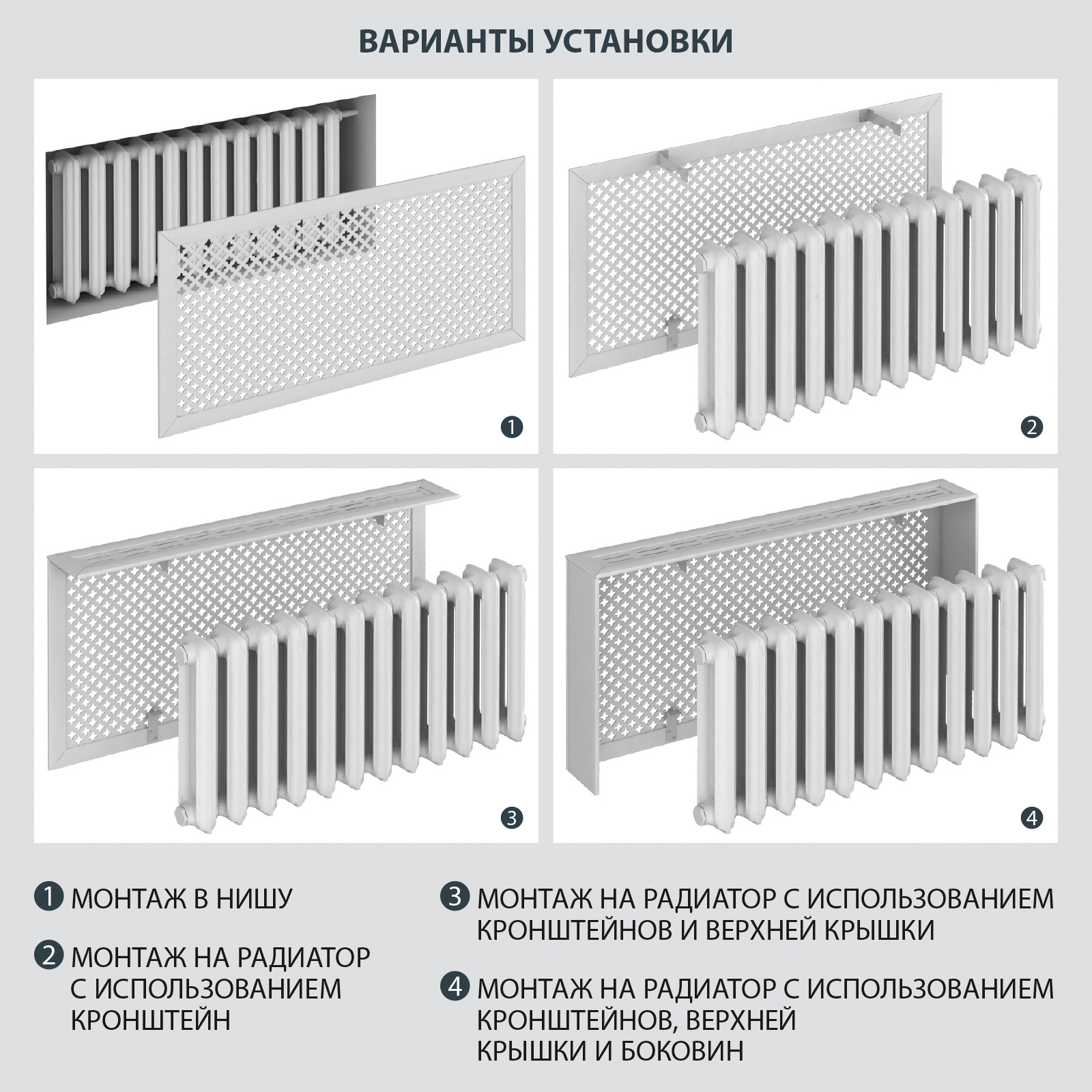 ВАРИАНТЫ УСТАНОВКИ

1

2

3

4

1 МОНТАЖ В НИШУ

2 МОНТАЖ НА РАДИАТОР С ИСПОЛЬЗОВАНИЕМ КРОНШТЕЙН

3 МОНТАЖ НА РАДИАТОР С ИСПОЛЬЗОВАНИЕМ КРОНШТЕЙНОВ И ВЕРХНЕЙ КРЫШКИ

4 МОНТАЖ НА РАДИАТОР С ИСПОЛЬЗОВАНИЕМ КРОНШТЕЙНОВ, ВЕРХНЕЙ КРЫШКИ И БОКОВИН