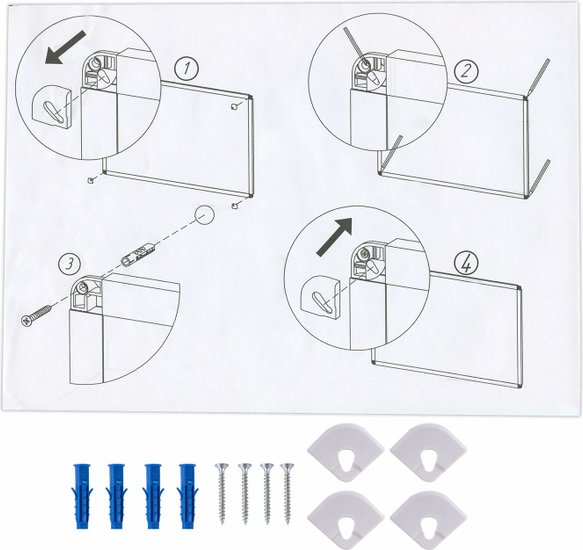 1

2

3

4