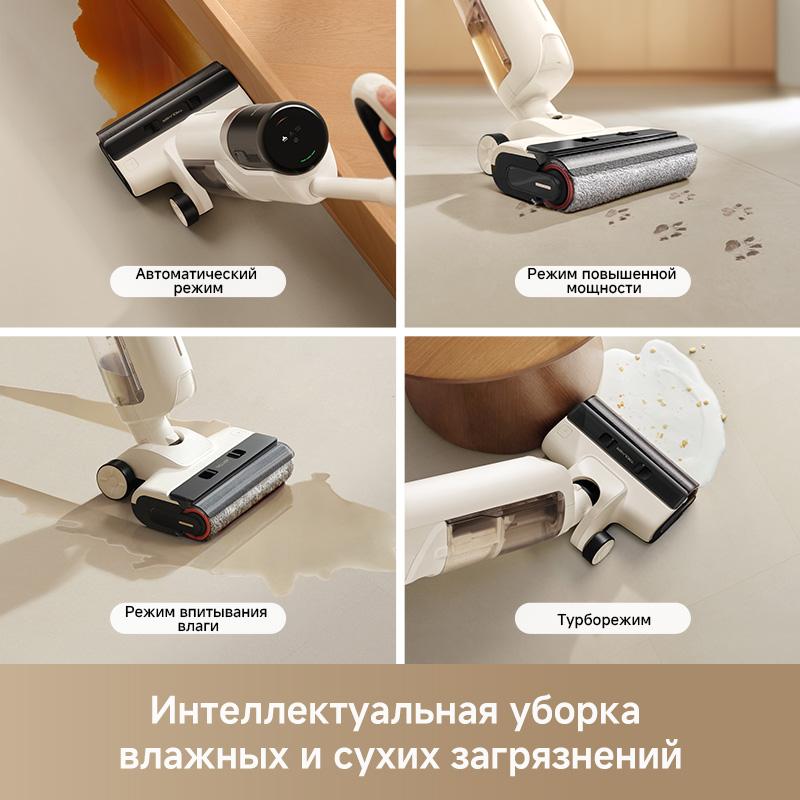 Автоматический режим

Режим повышенной мощности

Режим впитывания влаги

Турборежим

Интеллектуальная уборка влажных и сухих загрязнений